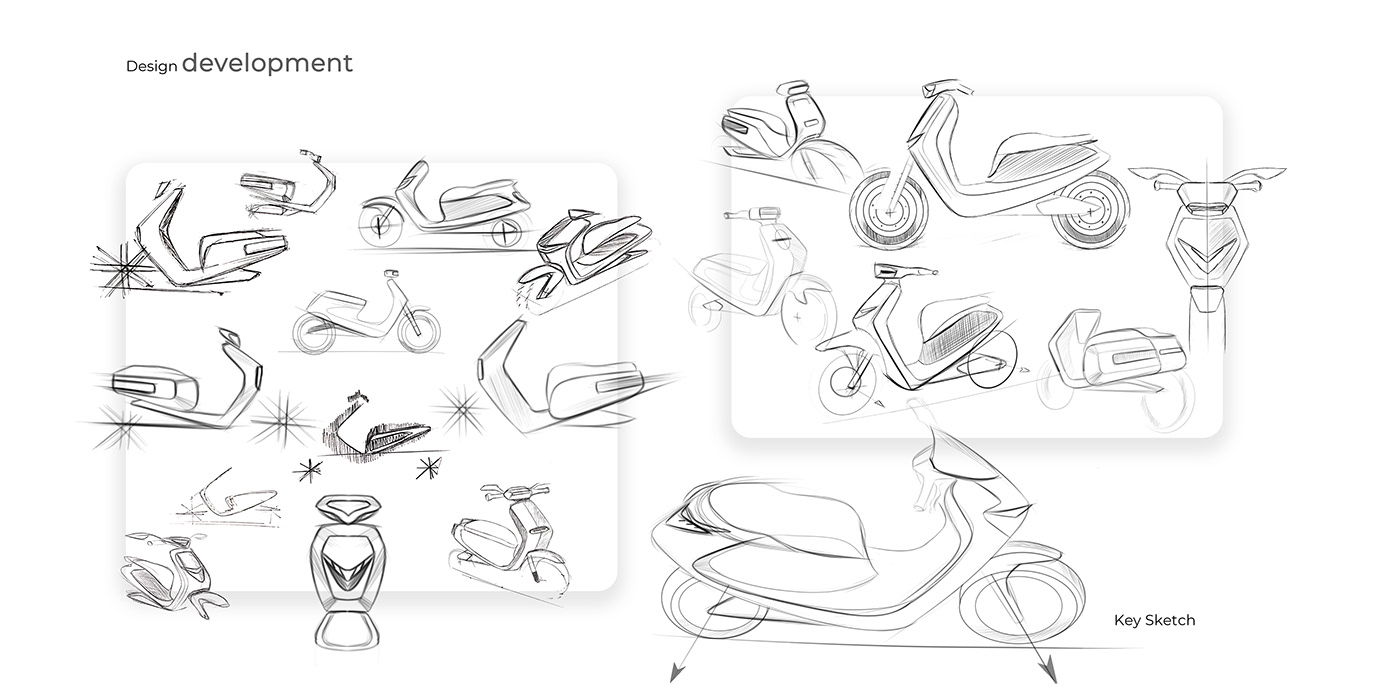 Design development

Key Sketch