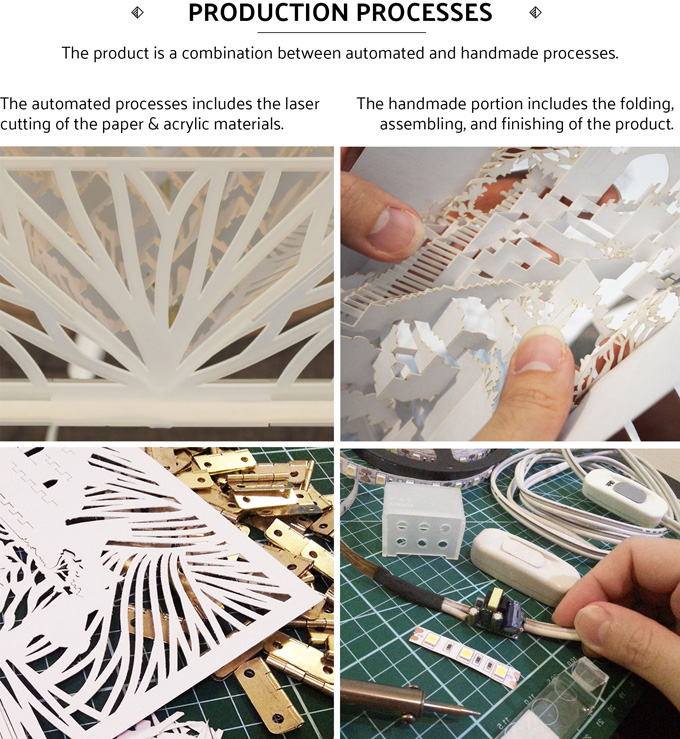 PRODUCTION PROCESSES

The product is a combination between automated and handmade processes.

The automated processes includes the laser cutting of the paper & acrylic materials.

The handmade portion includes the folding, assembling, and finishing of the product.