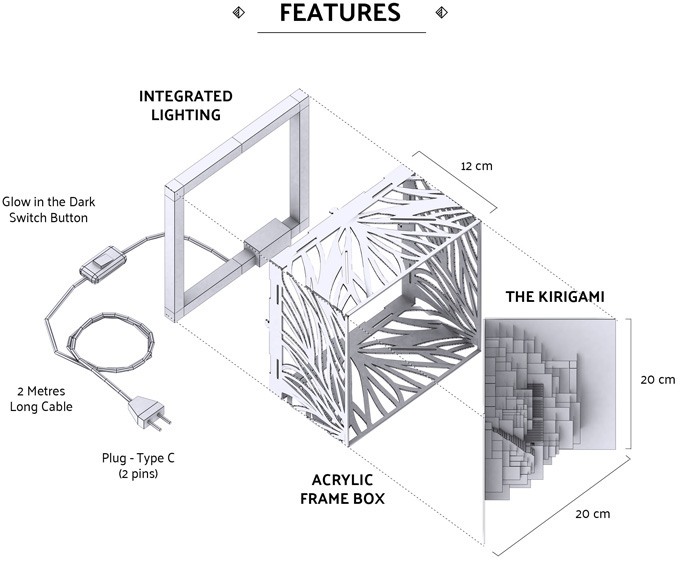 FEATURES

INTEGRATED LIGHTING

12 cm

Glow in the Dark Switch Button

THE KIRIGAMI

20 cm

2 Metres Long Cable

Plug - Type C (2 pins)

ACRYLIC FRAME BOX

20 cm