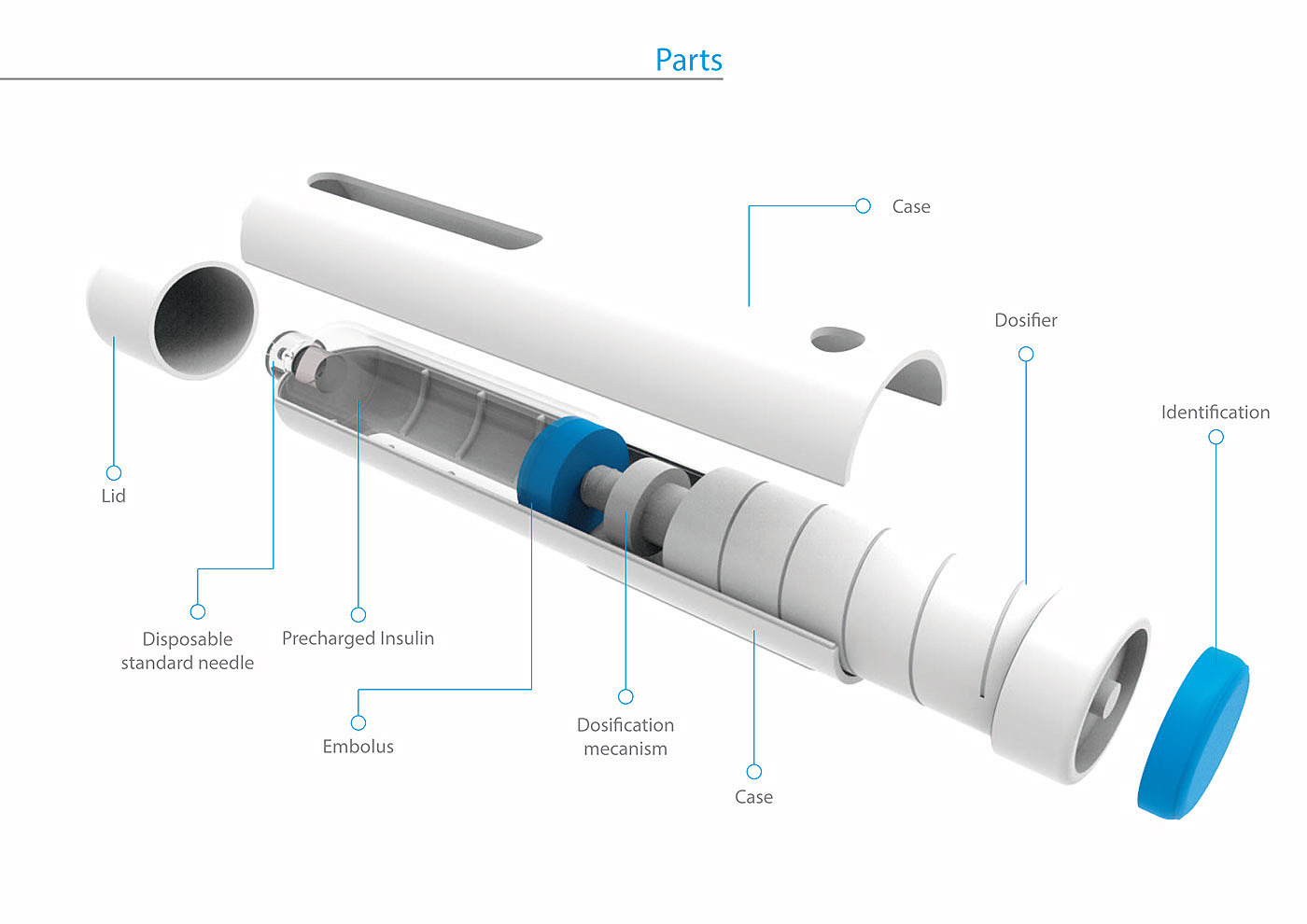 Parts

Case

Dosifier

Identification

Lid

Disposable standard needle

Precharged Insulin

Embolus

Dosification mecanism

Case