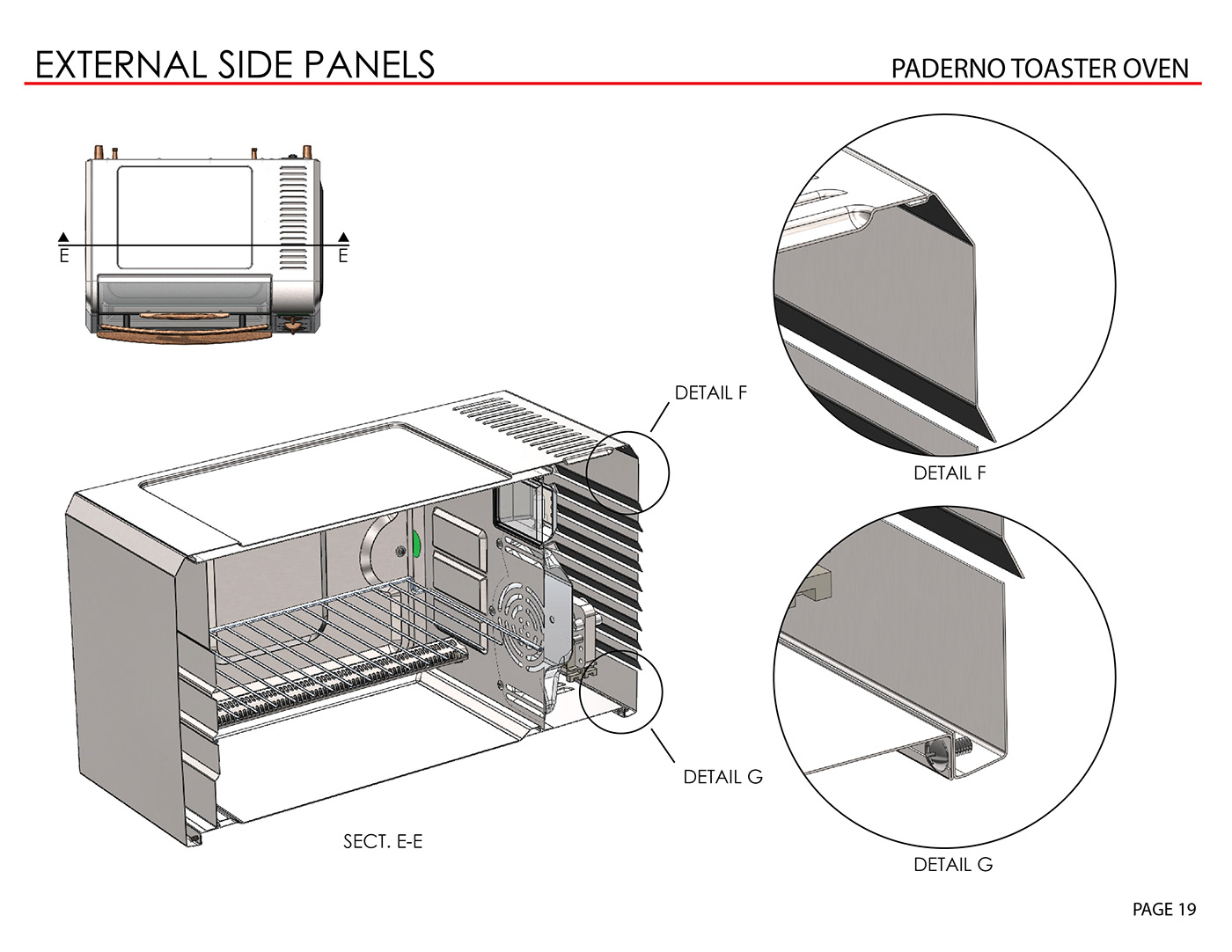 EXTERNAL SIDE PANELS

PADERNO TOASTER OVEN

E

E

DETAIL F

DETAIL F

DETAIL G

SECT. E-E

DETAIL G

PAGE 19