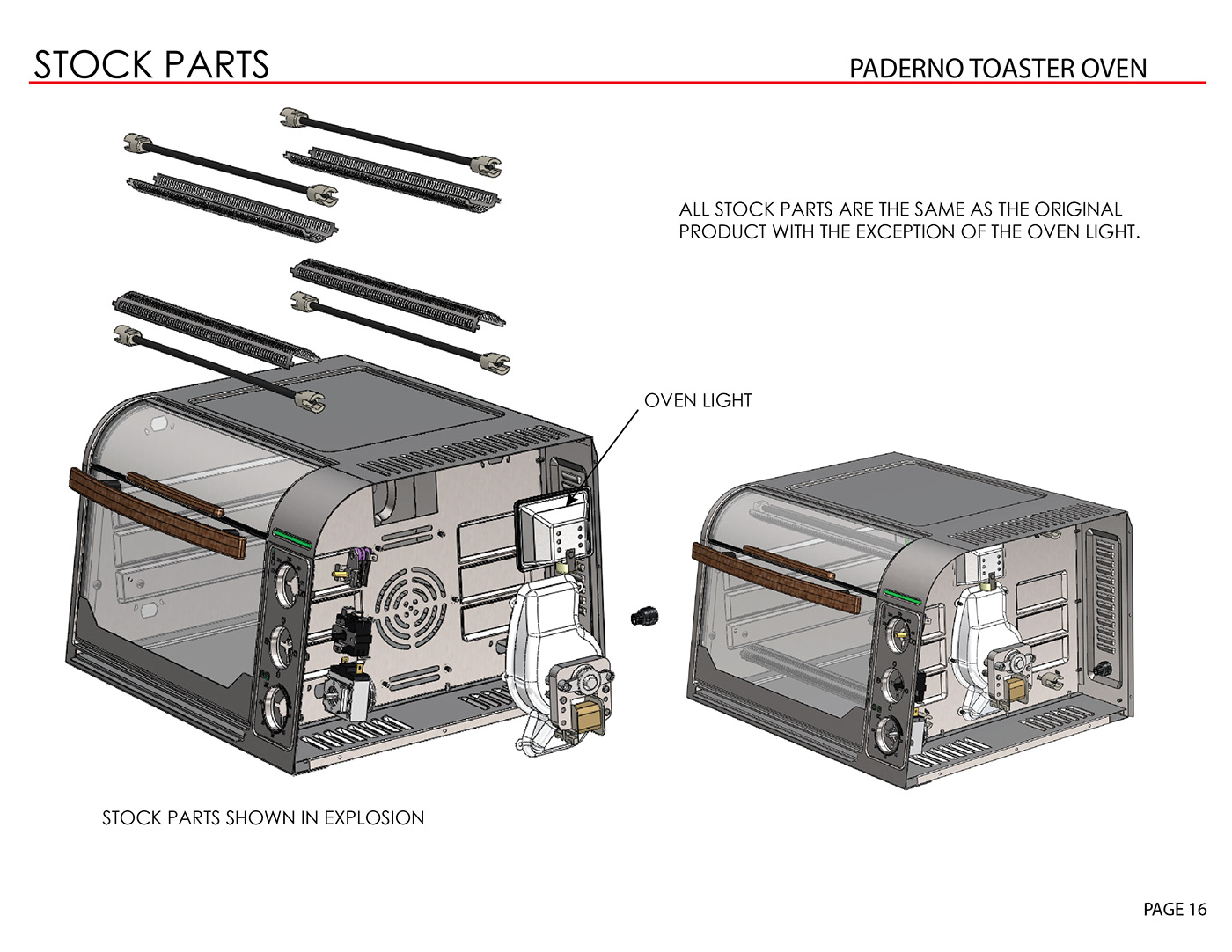 STOCK PARTS

PADERNO TOASTER OVEN

ALL STOCK PARTS ARE THE SAME AS THE ORIGINAL PRODUCT WITH THE EXCEPTION OF THE OVEN LIGHT.

OVEN LIGHT

STOCK PARTS SHOWN IN EXPLOSION

PAGE 16