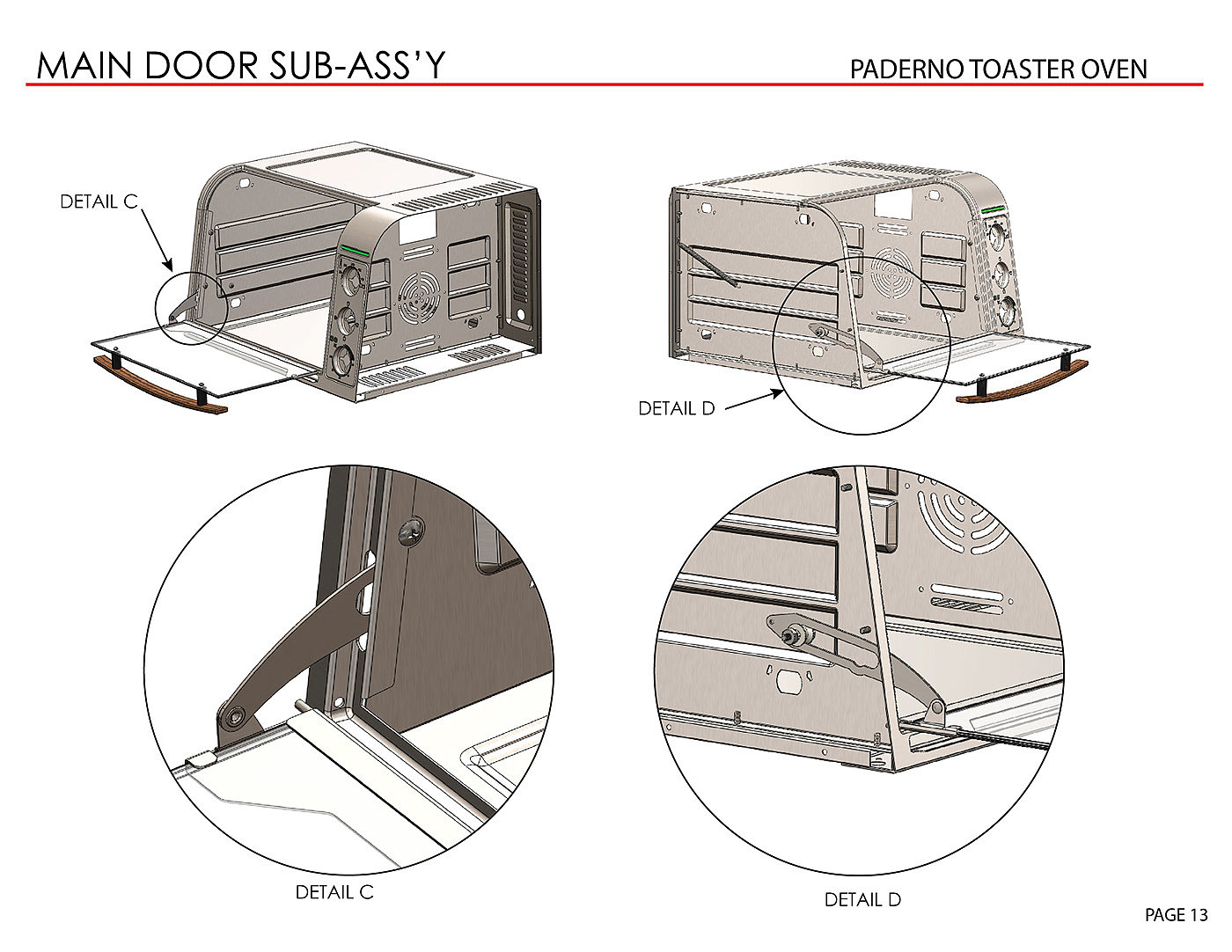 MAIN DOOR SUB-ASS'Y

PADERNO TOASTER OVEN

DETAIL C

DETAIL D

DETAIL C

DETAIL D

PAGE 13