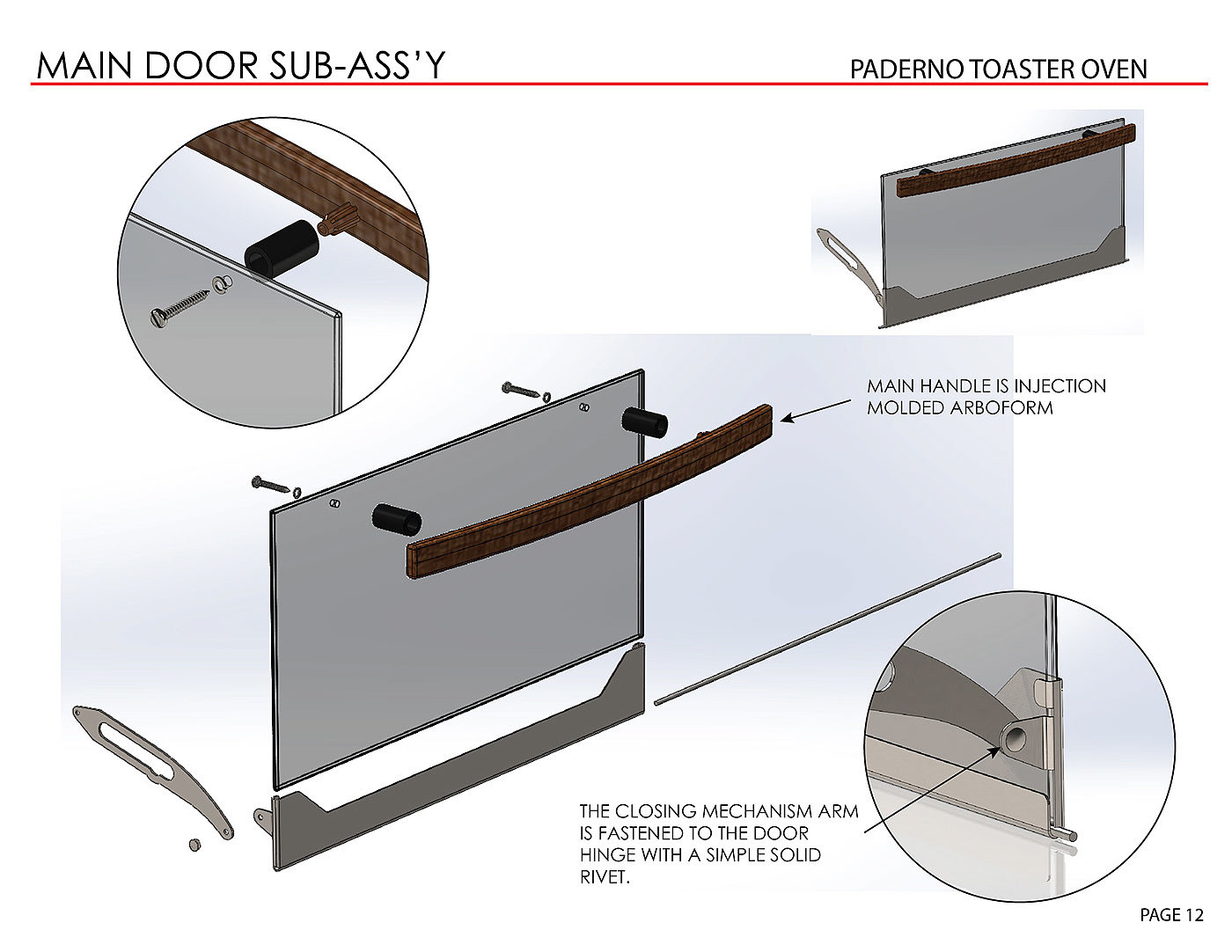 MAIN DOOR SUB-ASS'Y

PADERNO TOASTER OVEN

MAIN HANDLE IS INJECTION MOLDED ARBOFORM

THE CLOSING MECHANISM ARM IS FASTENED TO THE DOOR HINGE WITH A SIMPLE SOLID RIVET.

PAGE 12