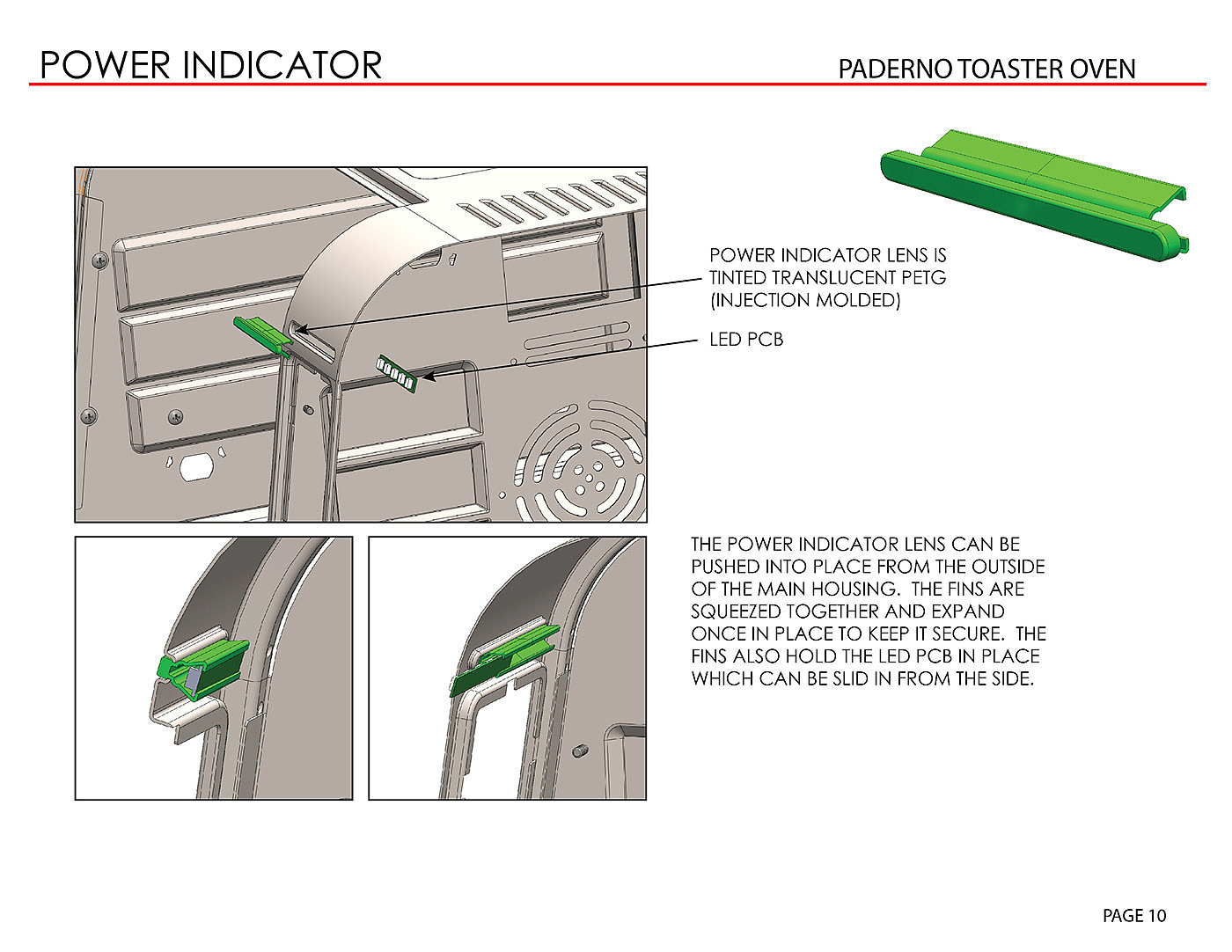 POWER INDICATOR

PADERNO TOASTER OVEN

POWER INDICATOR LENS IS TINTED TRANSLUCENT PETG (INJECTION MOLDED)

LED PCB

THE POWER INDICATOR LENS CAN BE PUSHED INTO PLACE FROM THE OUTSIDE OF THE MAIN HOUSING. THE FINS ARE SQUEEZED TOGETHER AND EXPAND ONCE IN PLACE TO KEEP IT SECURE. THE FINS ALSO HOLD THE LED PCB IN PLACE WHICH CAN BE SLID IN FROM THE SIDE.

PAGE 10