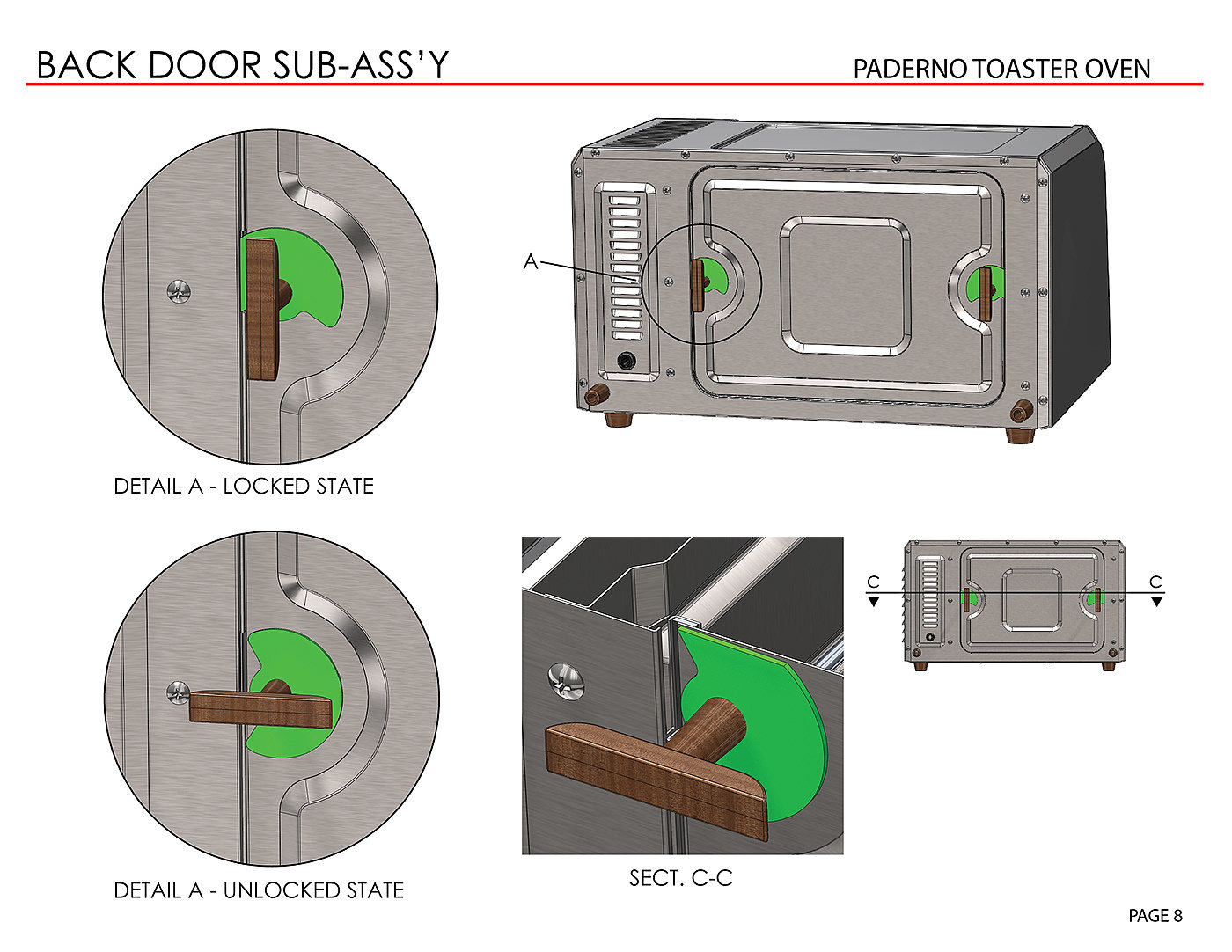 BACK DOOR SUB-ASS'Y

PADERNO TOASTER OVEN

A

DETAIL A - LOCKED STATE

C

C

DETAIL A - UNLOCKED STATE

SECT. C-C

PAGE 8