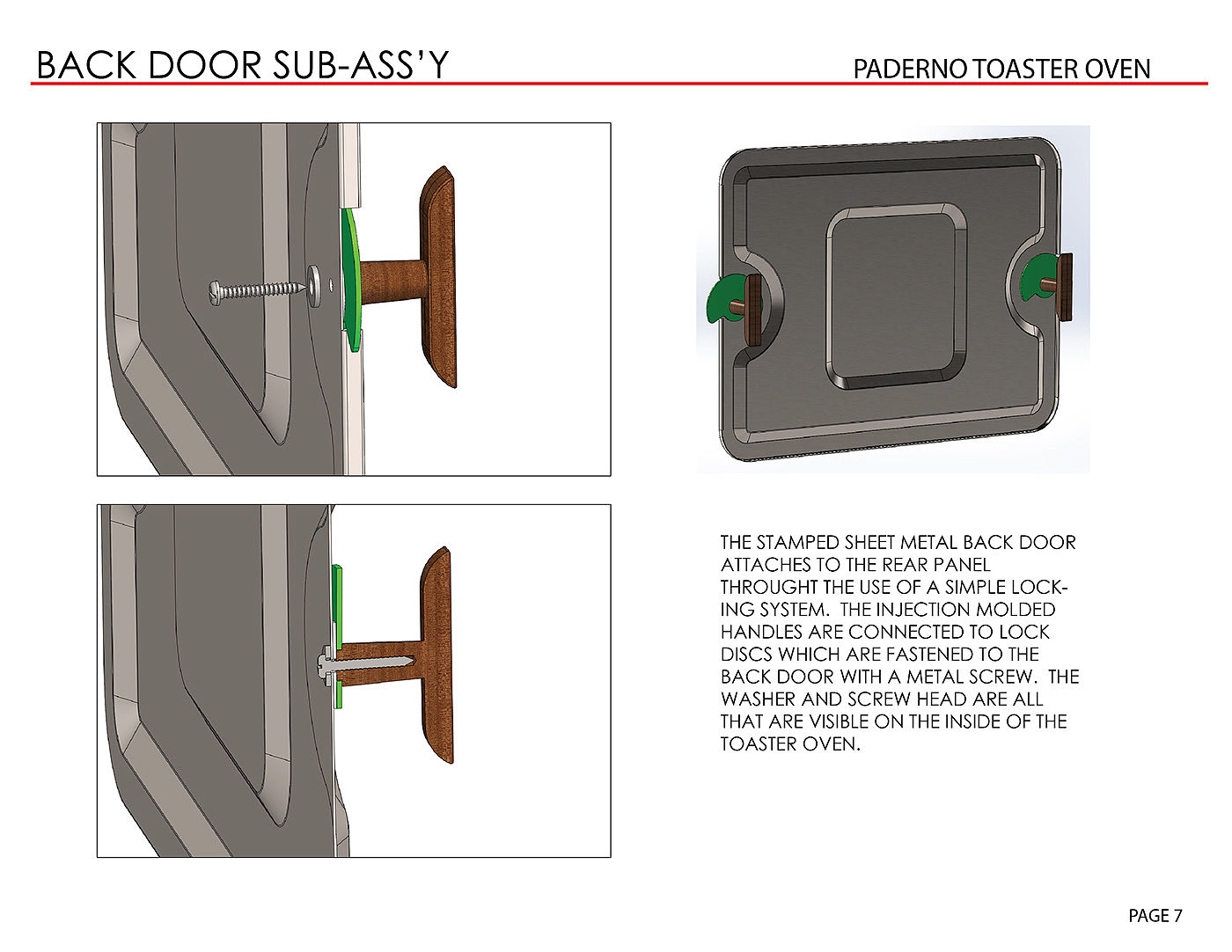 BACK DOOR SUB-ASS'Y

PADERNO TOASTER OVEN

THE STAMPED SHEET METAL BACK DOOR ATTACHES TO THE REAR PANEL THROUGHT THE USE OF A SIMPLE LOCKING SYSTEM. THE INJECTION MOLDED HANDLES ARE CONNECTED TO LOCK DISCS WHICH ARE FASTENED TO THE BACK DOOR WITH A METAL SCREW. THE WASHER AND SCREW HEAD ARE ALL THAT ARE VISIBLE ON THE INSIDE OF THE TOASTER OVEN.

PAGE 7