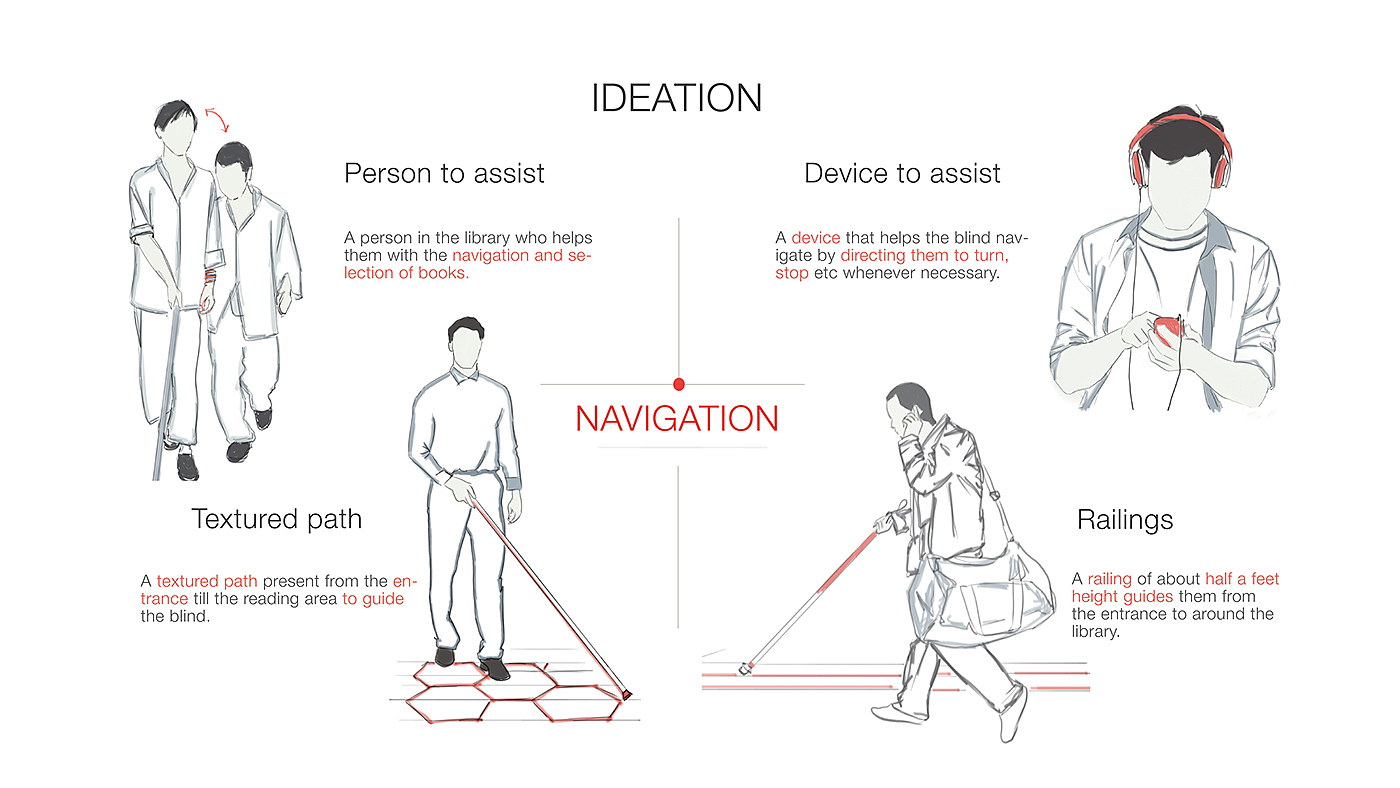 IDEATION

Person to assist

A person in the library who helps them with the navigation and selection of books.

Device to assist

A device that helps the blind navigate by directing them to turn, stop etc whenever necessary.

NAVIGATION

Textured path

A textured path present from the entrance till the reading area to guide the blind.

Railings

A railing of about half a feet height guides them from the entrance to around the library.