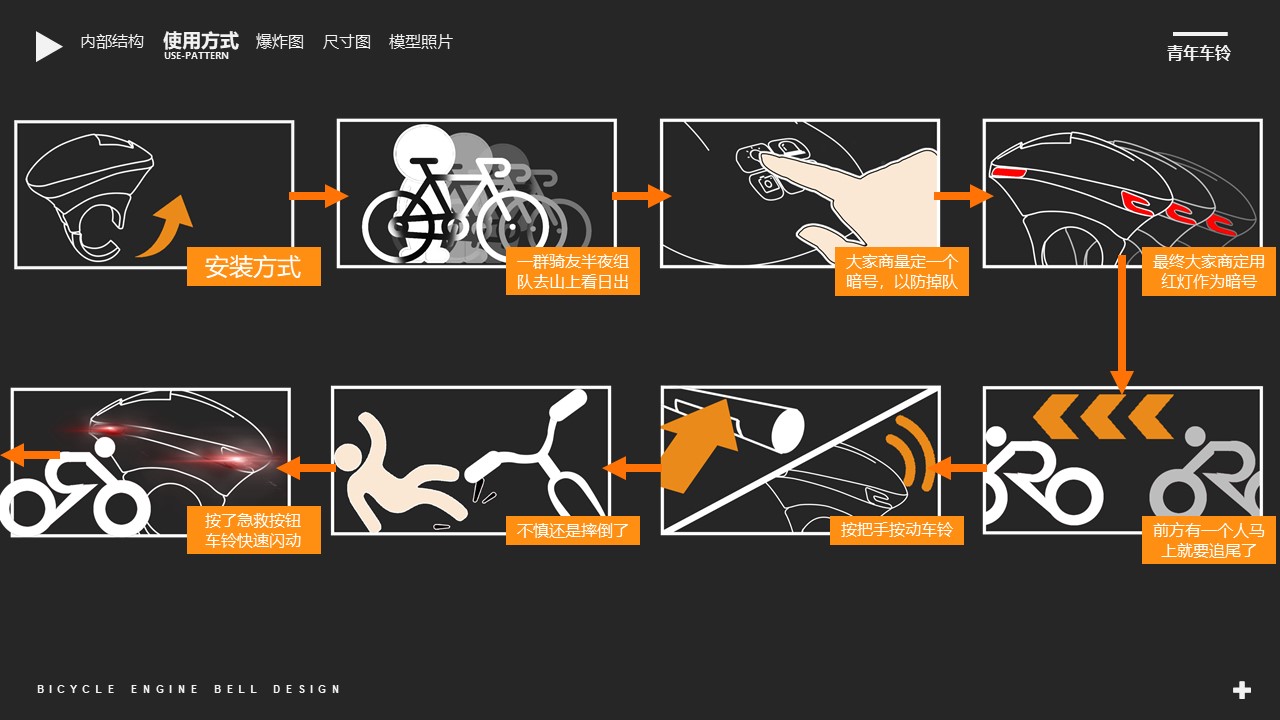 内部结构 使用方式 USE-PATTERN 爆炸图 尺寸图 模型照片

青年车铃

安装方式

一群骑友半夜组队去山上看日出

大家商量定一个暗号，以防掉队

最终大家商定用红灯作为暗号

前方有一个人马上就要追尾了

按把手按动车铃

不慎还是摔倒了

按了急救按钮车铃快速闪动

BICYCLE ENGINE BELL DESIGN