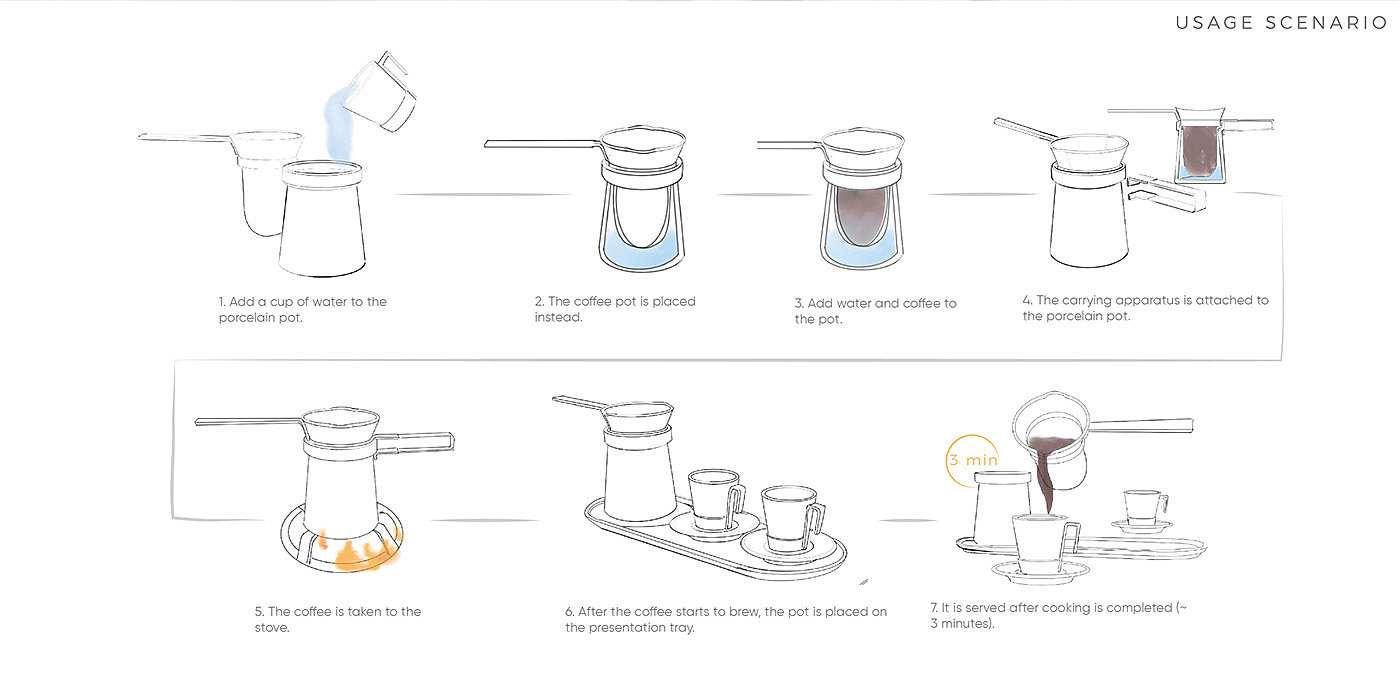 USAGE SCENARIO

1. Add a cup of water to the porcelain pot.

2. The coffee pot is placed instead.

3. Add water and coffee to the pot.

4. The carrying apparatus is attached to the porcelain pot.

5. The coffee is taken to the stove.

6. After the coffee starts to brew, the pot is placed on the presentation tray.

3 min

7. It is served after cooking is completed (~ 3 minutes).