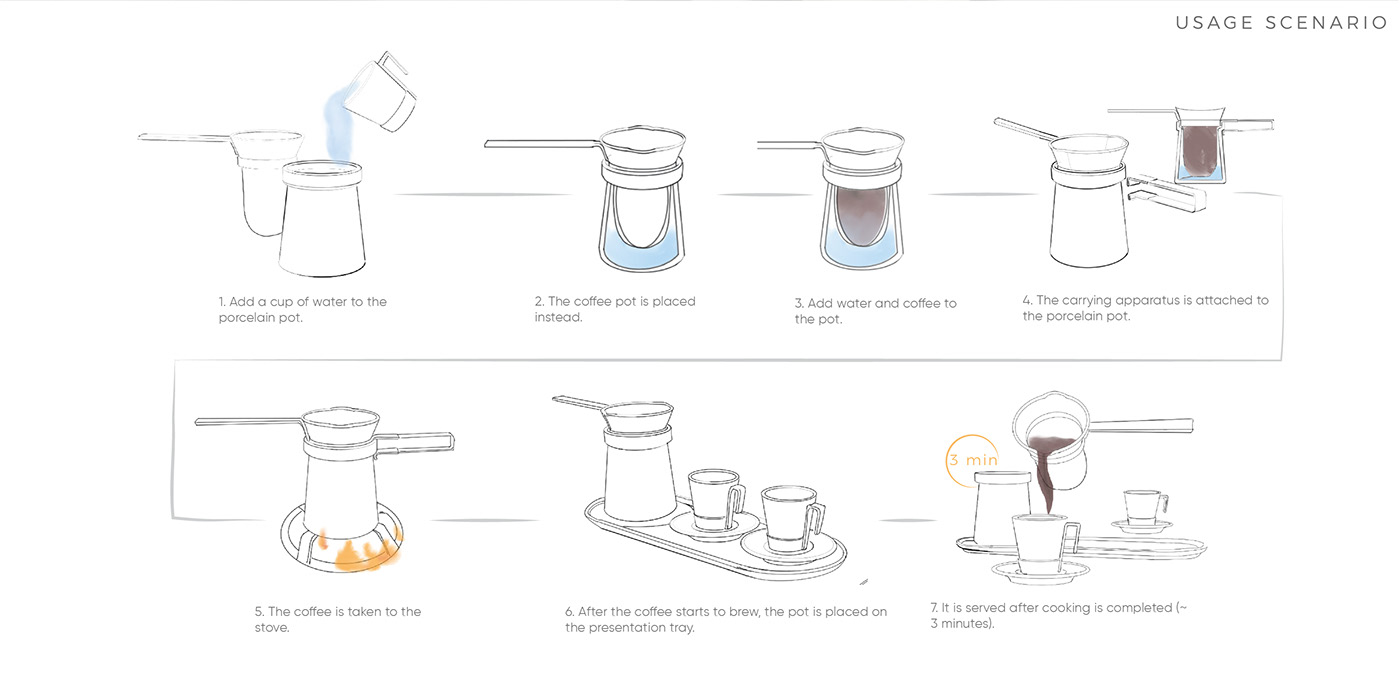 USAGE SCENARIO

1. Add a cup of water to the porcelain pot.

2. The coffee pot is placed instead.

3. Add water and coffee to the pot.

4. The carrying apparatus is attached to the porcelain pot.

5. The coffee is taken to the stove.

6. After the coffee starts to brew, the pot is placed on the presentation tray.

3 min

7. It is served after cooking is completed (~ 3 minutes).