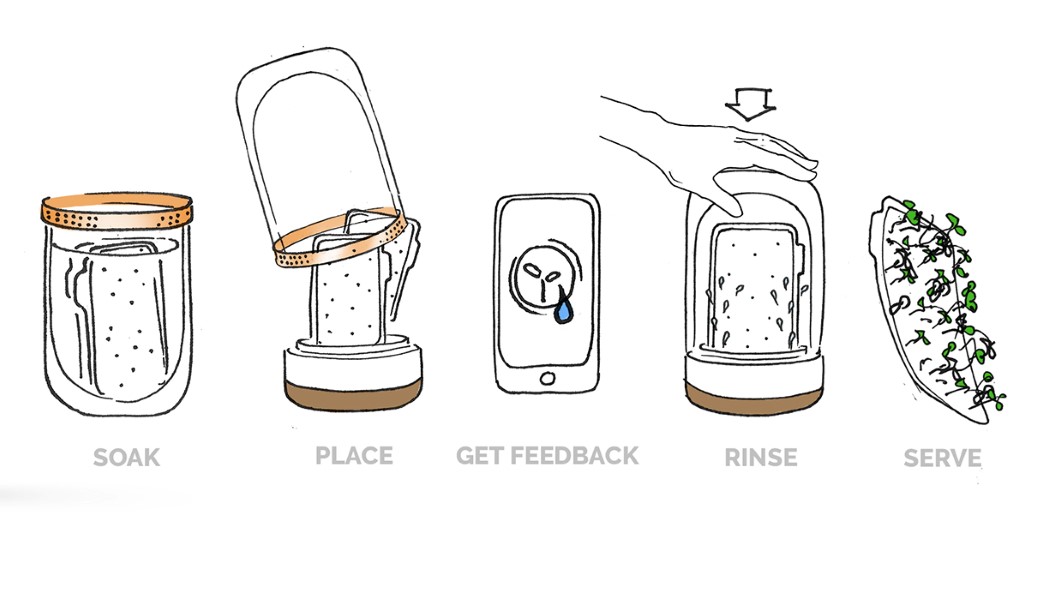 SOAK

PLACE

GET FEEDBACK

RINSE

SERVE