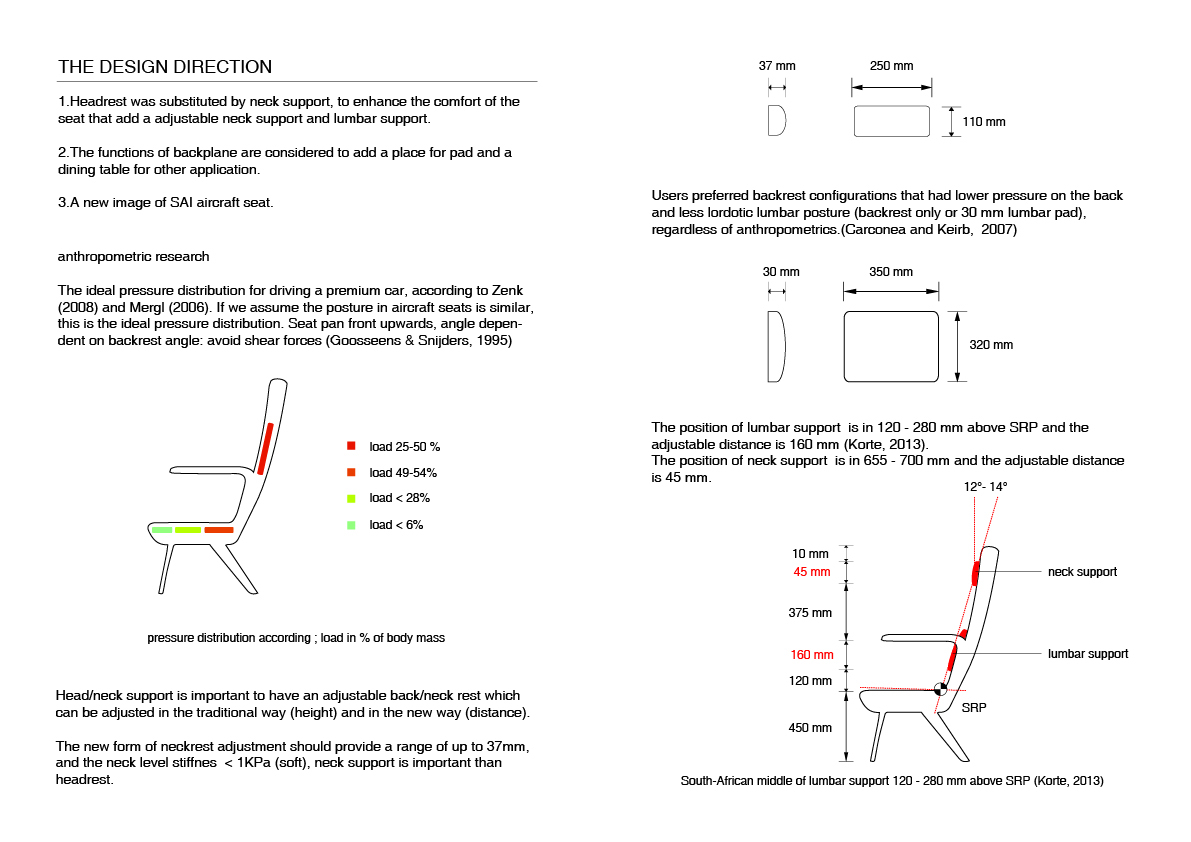 THE DESIGN DIRECTION

1.Headrest was substituted by neck support, to enhance the comfort of the seat that add a adjustable neck support and lumbar support.

2.The functions of backplane are considered to add a place for pad and a dining table for other application.

3.A new image of SAI aircraft seat.

anthropometric research

The ideal pressure distribution for driving a premium car, according to Zenk (2008) and Mergl (2006). If we assume the posture in aircraft seats is similar, this is the ideal pressure distribution. Seat pan front upwards, angle dependent on backrest angle: avoid shear forces (Goosseens & Snijders, 1995)

load 25-50 %
load 49-54%
load < 28%
load < 6%

pressure distribution according ; load in % of body mass

Head/neck support is important to have an adjustable back/neck rest which can be adjusted in the traditional way (height) and in the new way (distance).

The new form of neckrest adjustment should provide a range of up to 37mm, and the neck level stiffnes < 1KPa (soft), neck support is important than headrest.

37 mm
250 mm
110 mm

Users preferred backrest configurations that had lower pressure on the back and less lordotic lumbar posture (backrest only or 30 mm lumbar pad), regardless of anthropometrics.(Carconea and Keirb, 2007)

30 mm
350 mm
320 mm

The position of lumbar support is in 120 - 280 mm above SRP and the adjustable distance is 160 mm (Korte, 2013).
The position of neck support is in 655 - 700 mm and the adjustable distance is 45 mm.

12°- 14°
10 mm
45 mm
375 mm
160 mm
120 mm
450 mm
neck support
lumbar support
SRP

South-African middle of lumbar support 120 - 280 mm above SRP (Korte, 2013)