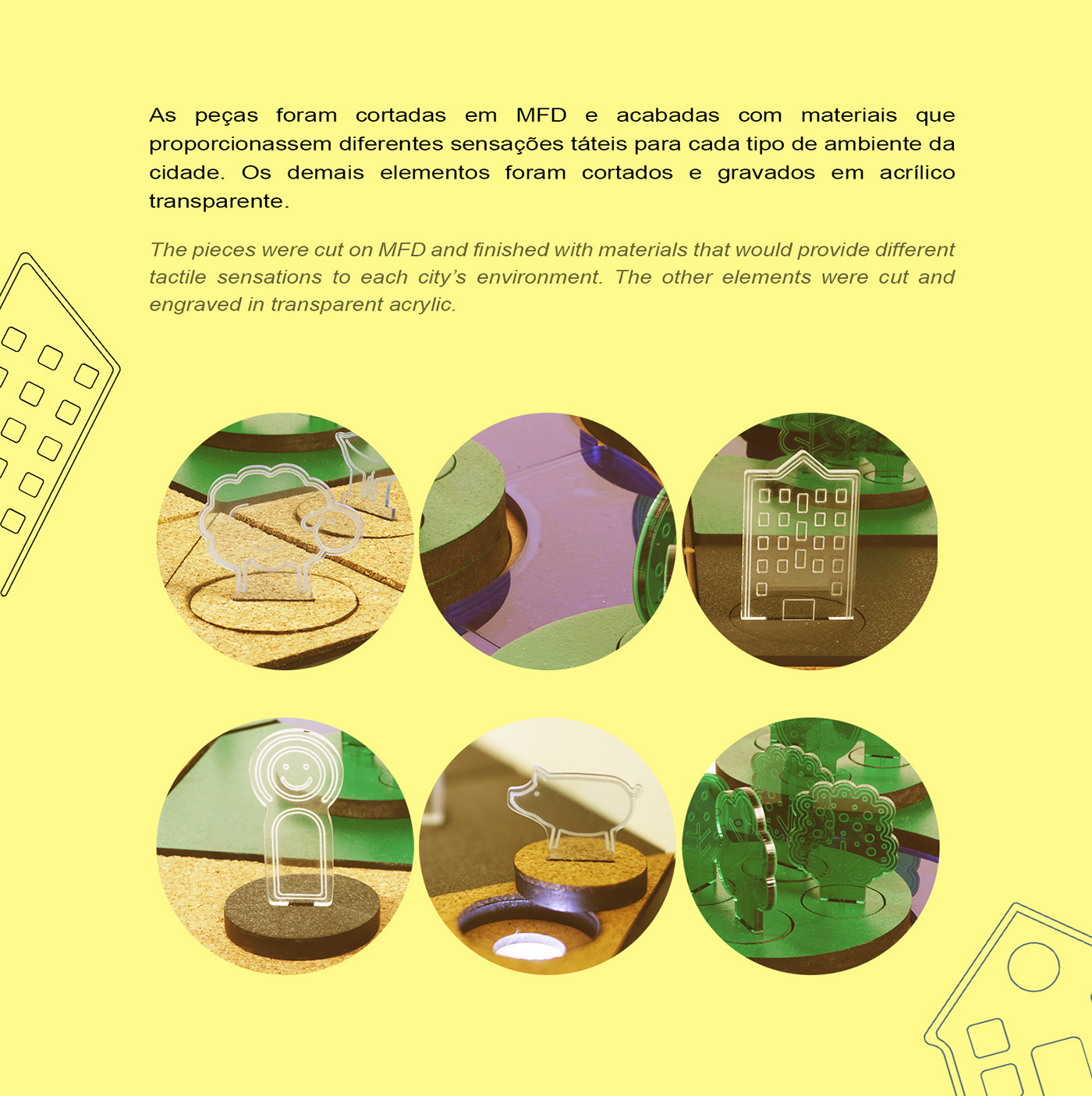 As peças foram cortadas em MFD e acabadas com materiais que proporcionassem diferentes sensações táteis para cada tipo de ambiente da cidade. Os demais elementos foram cortados e gravados em acrílico transparente.

The pieces were cut on MFD and finished with materials that would provide different tactile sensations to each city's environment. The other elements were cut and engraved in transparent acrylic.