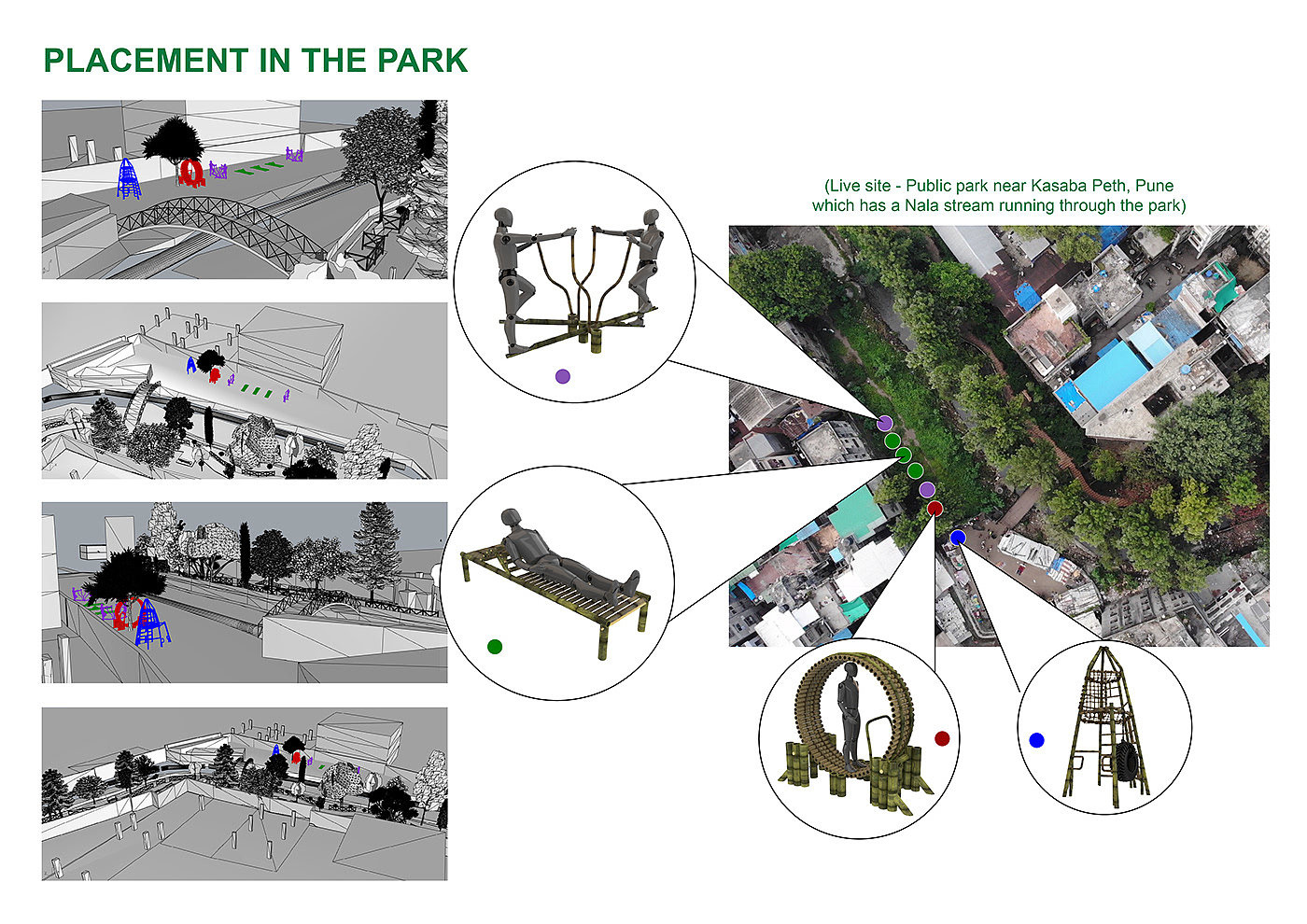 PLACEMENT IN THE PARK

(Live site - Public park near Kasaba Peth, Pune which has a Nala stream running through the park)