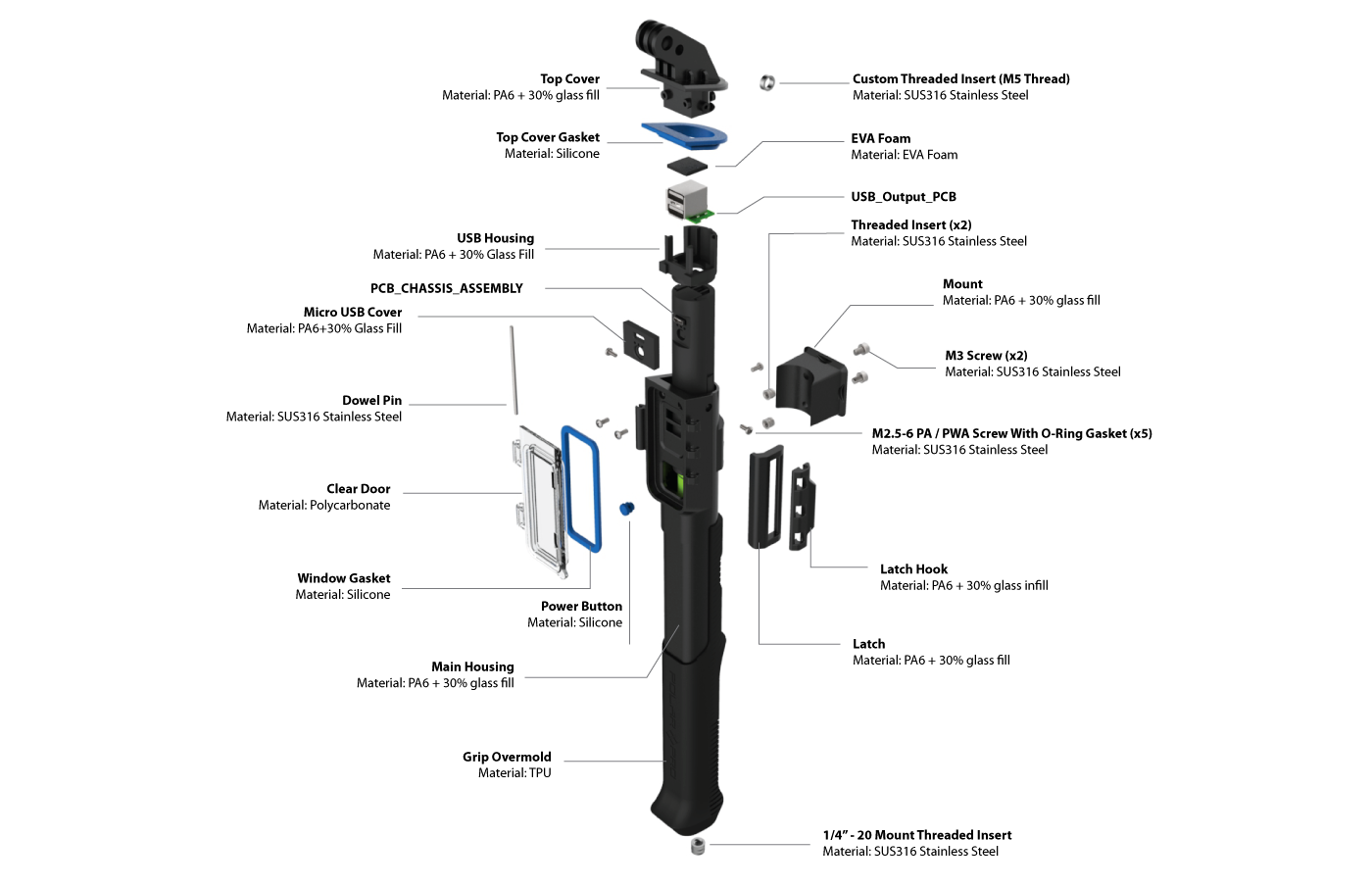 Top Cover
Material: PA6 + 30% glass fill

Top Cover Gasket
Material: Silicone

USB Housing
Material: PA6 + 30% Glass Fill

PCB_CHASSIS_ASSEMBLY

Micro USB Cover
Material: PA6+30% Glass Fill

Dowel Pin
Material: SUS316 Stainless Steel

Clear Door
Material: Polycarbonate

Window Gasket
Material: Silicone

Power Button
Material: Silicone

Main Housing
Material: PA6 + 30% glass fill

Grip Overmold
Material: TPU

Custom Threaded Insert (M5 Thread)
Material: SUS316 Stainless Steel

EVA Foam
Material: EVA Foam

USB_Output_PCB

Threaded Insert (x2)
Material: SUS316 Stainless Steel

Mount
Material: PA6 + 30% glass fill

M3 Screw (x2)
Material: SUS316 Stainless Steel

M2.5-6 PA / PWA Screw With O-Ring Gasket (x5)
Material: SUS316 Stainless Steel

Latch Hook
Material: PA6 + 30% glass infill

Latch
Material: PA6 + 30% glass fill

1/4" - 20 Mount Threaded Insert
Material: SUS316 Stainless Steel