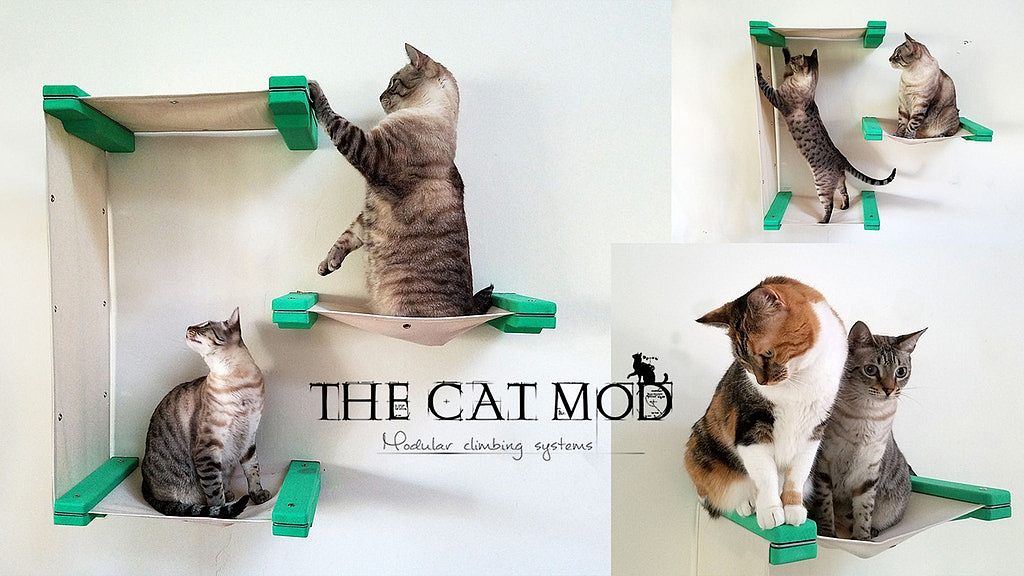 THE CAT MOD
Modular climbing systems