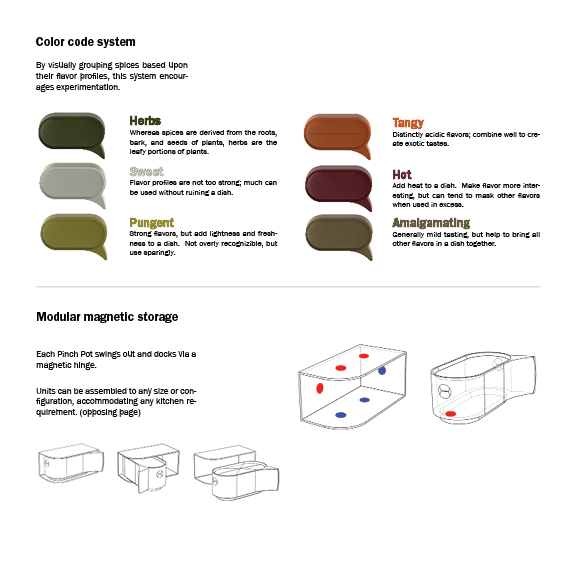 Color code system

By visually grouping spices based upon their flavor profiles, this system encourages experimentation.

Herbs
Whereas spices are derived from the roots, bark, and seeds of plants, herbs are the leafy portions of plants.

Sweet
Flavor profiles are not too strong; much can be used without ruining a dish.

Pungent
Strong flavors, but add lightness and freshness to a dish. Not overly recognizible, but use sparingly.

Tangy
Distinctly acidic flavors; combine well to create exotic tastes.

Hot
Add heat to a dish. Make flavor more interesting, but can tend to mask other flavors when used in excess.

Amalgamating
Generally mild tasting, but help to bring all other flavors in a dish together.

Modular magnetic storage

Each Pinch Pot swings out and docks via a magnetic hinge.

Units can be assembled to any size or configuration, accommodating any kitchen requirement. (opposing page)