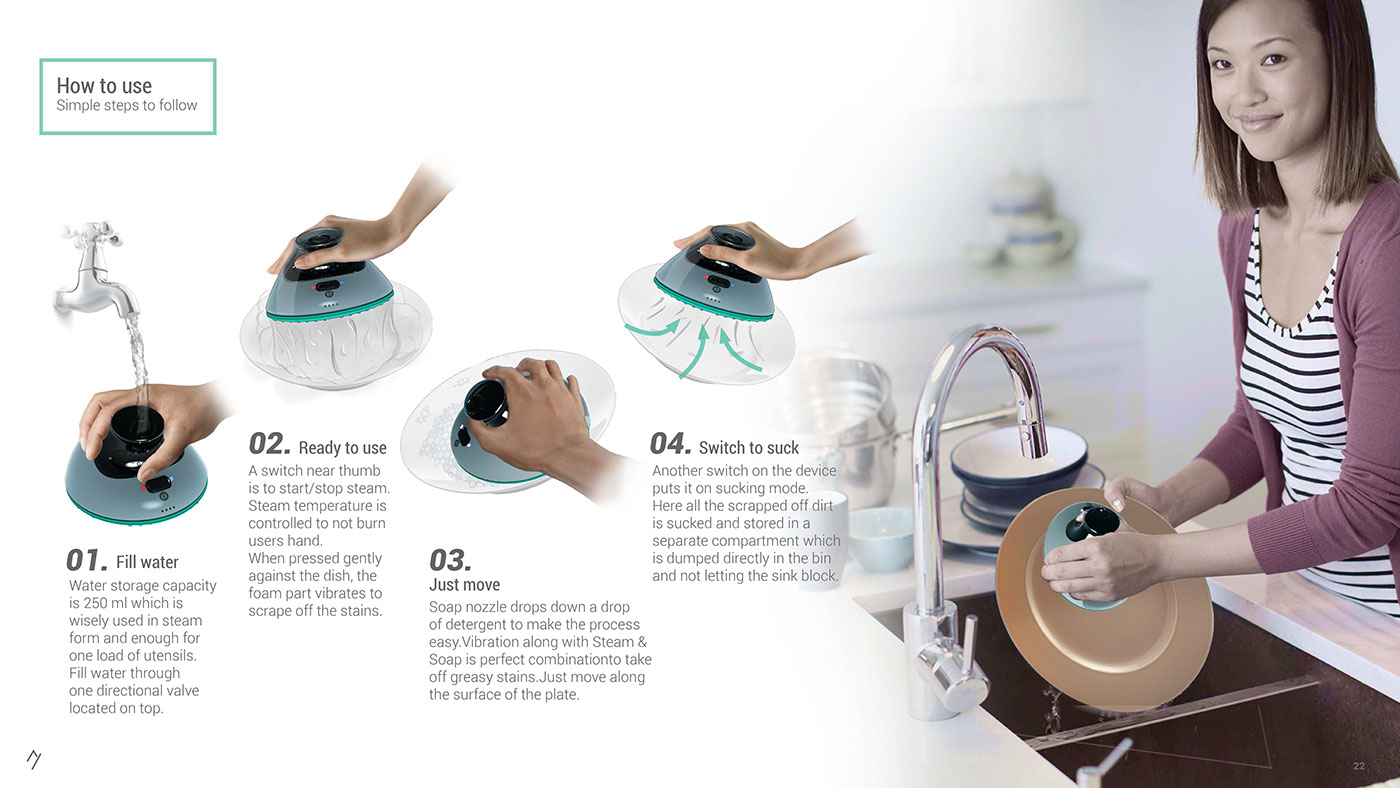 How to use
Simple steps to follow

01. Fill water
Water storage capacity is 250 ml which is wisely used in steam form and enough for one load of utensils. Fill water through one directional valve located on top.

02. Ready to use
A switch near thumb is to start/stop steam. Steam temperature is controlled to not burn users hand.
When pressed gently against the dish, the foam part vibrates to scrape off the stains.

03.
Just move
Soap nozzle drops down a drop of detergent to make the process easy.Vibration along with Steam & Soap is perfect combinationto take off greasy stains.Just move along the surface of the plate.

04. Switch to suck
Another switch on the device puts it on sucking mode. Here all the scrapped off dirt is sucked and stored in a separate compartment which is dumped directly in the bin and not letting the sink block.

22