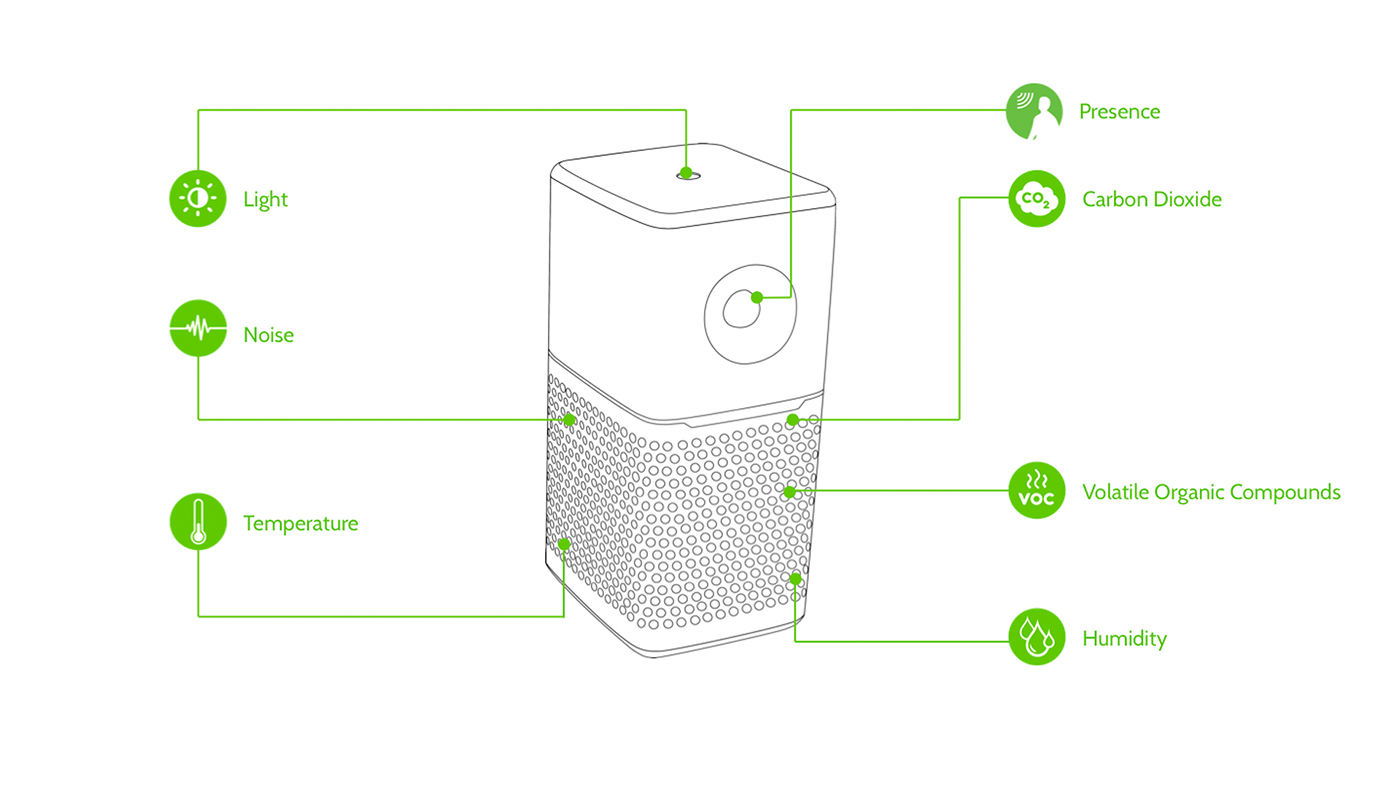 Light

Noise

Temperature

Presence

$CO_2$

Carbon Dioxide

VOC

Volatile Organic Compounds

Humidity