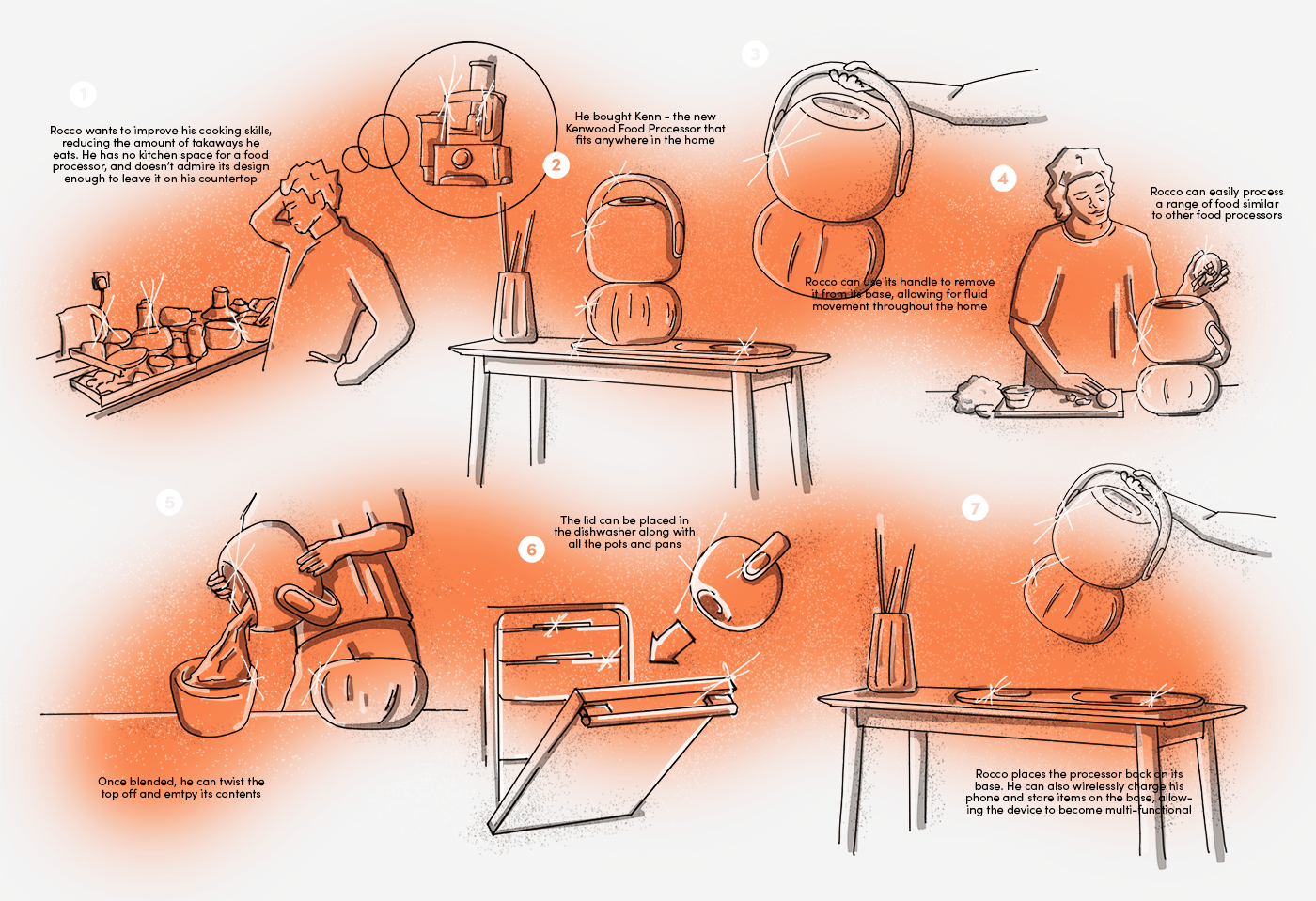 1

Rocco wants to improve his cooking skills, reducing the amount of takaways he eats. He has no kitchen space for a food processor, and doesn't admire its design enough to leave it on his countertop

2

He bought Kenn - the new Kenwood Food Processor that fits anywhere in the home

3

Rocco can use its handle to remove it from its base, allowing for fluid movement throughout the home

4

Rocco can easily process a range of food similar to other food processors

5

Once blended, he can twist the top off and emtpy its contents

6

The lid can be placed in the dishwasher along with all the pots and pans

7

Rocco places the processor back on its base. He can also wirelessly charge his phone and store items on the base, allowing the device to become multi-functional