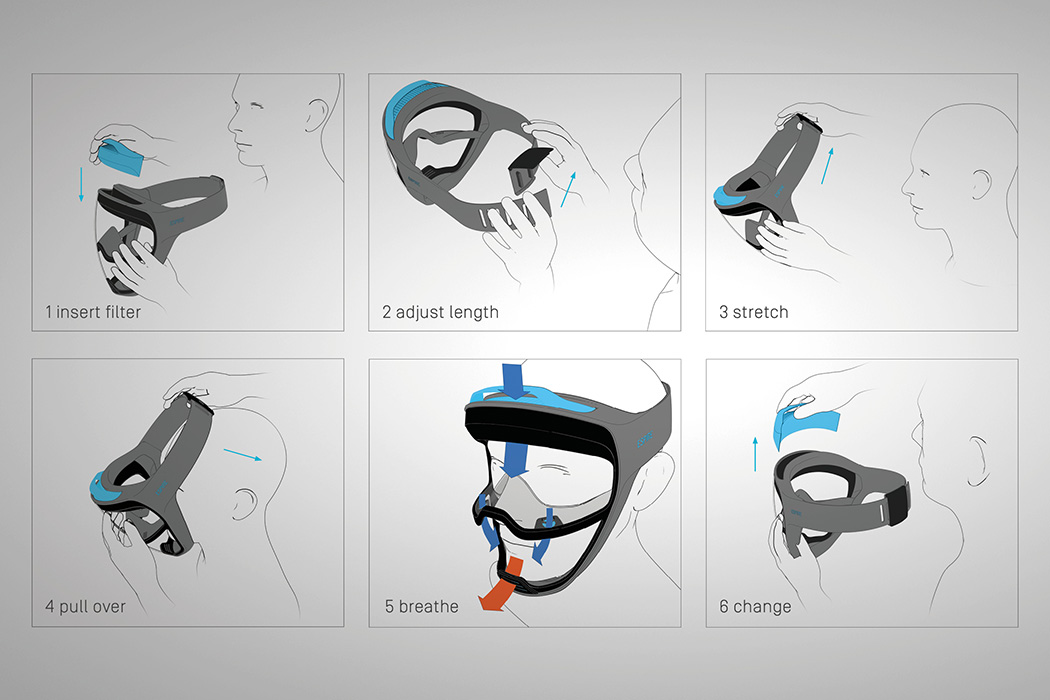 1 insert filter

2 adjust length

3 stretch

4 pull over

5 breathe

6 change