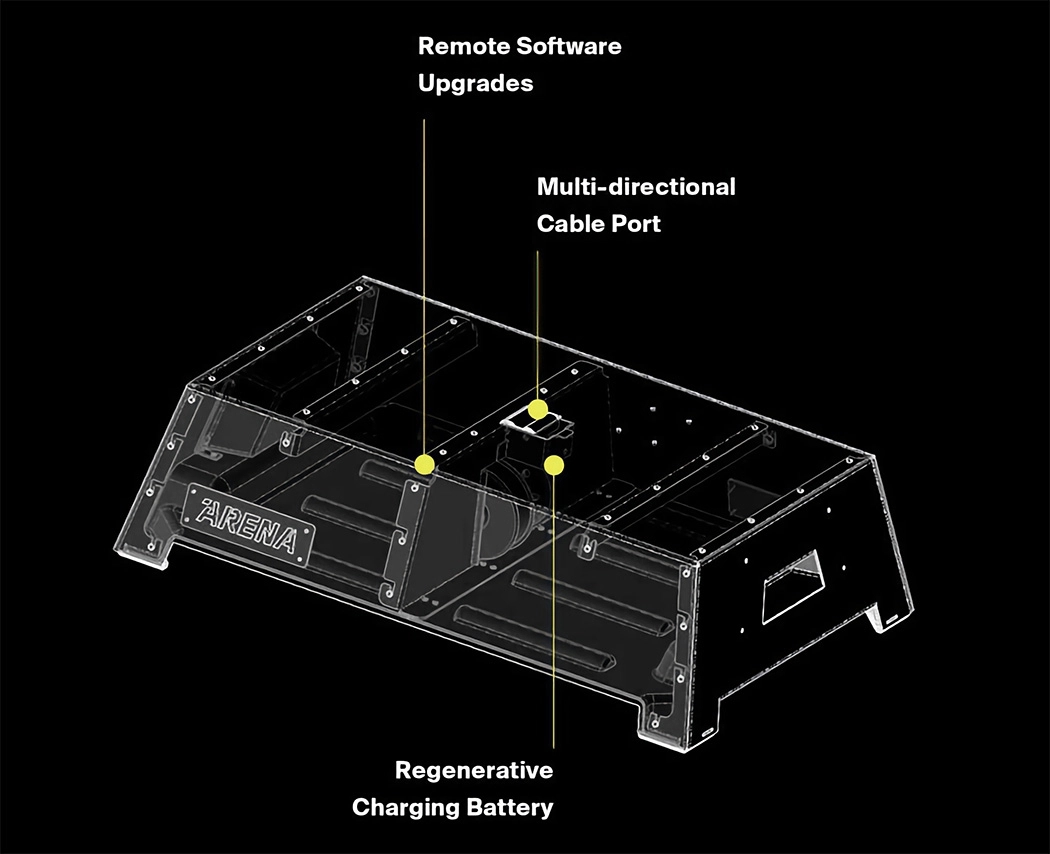 Remote Software Upgrades

Multi-directional Cable Port

ARENA

Regenerative Charging Battery