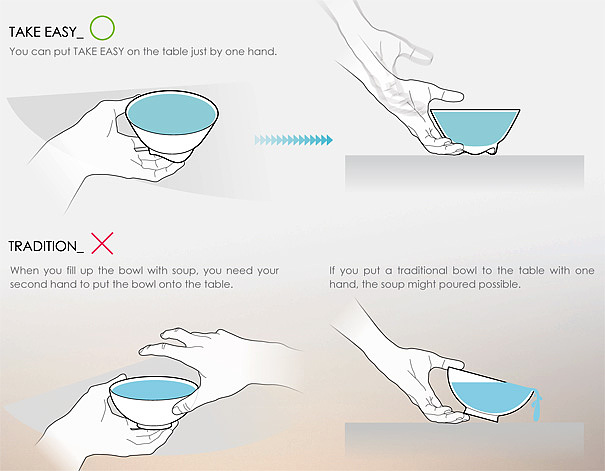 TAKE EASY_

You can put TAKE EASY on the table just by one hand.

TRADITION_

When you fill up the bowl with soup, you need your second hand to put the bowl onto the table.

If you put a traditional bowl to the table with one hand, the soup might poured possible.