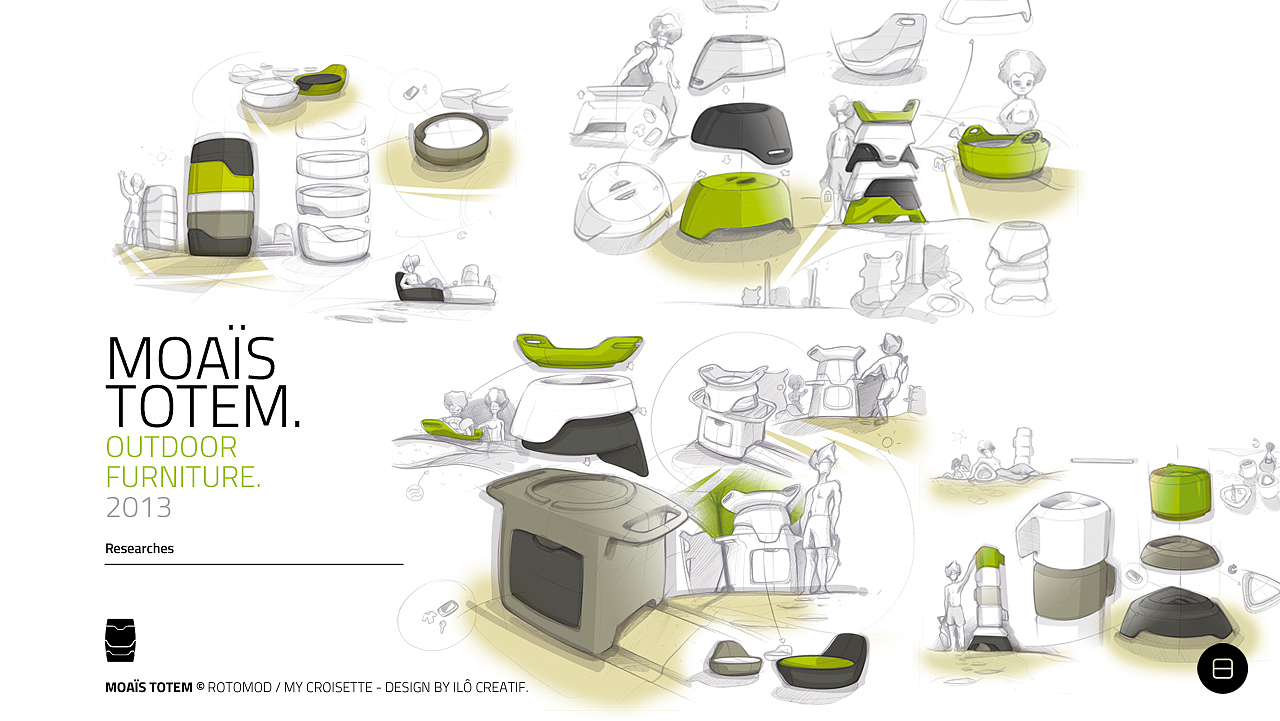 MOAÏS TOTEM.
OUTDOOR FURNITURE.
2013

Researches

MOAÏS TOTEM © ROTOMOD / MY CROISETTE - DESIGN BY ILÔ CREATIF.