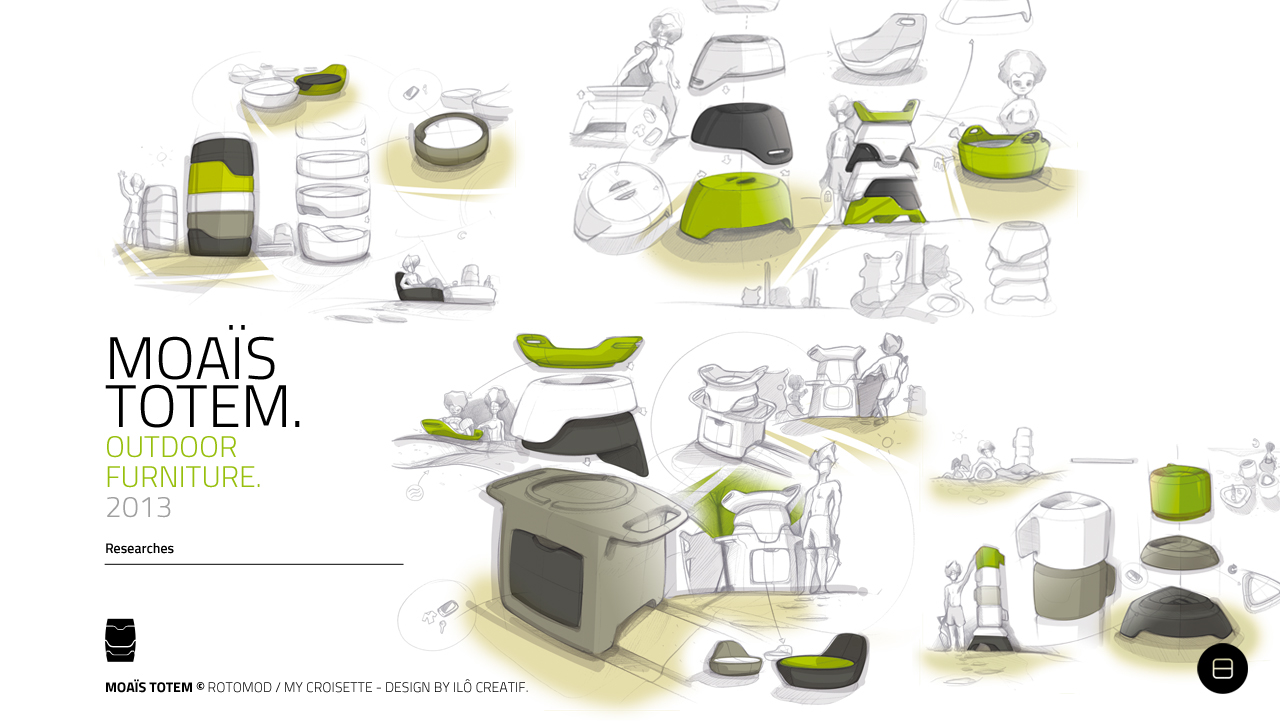 MOAÏS TOTEM.
OUTDOOR FURNITURE.
2013

Researches

MOAÏS TOTEM © ROTOMOD / MY CROISETTE - DESIGN BY ILÔ CREATIF.