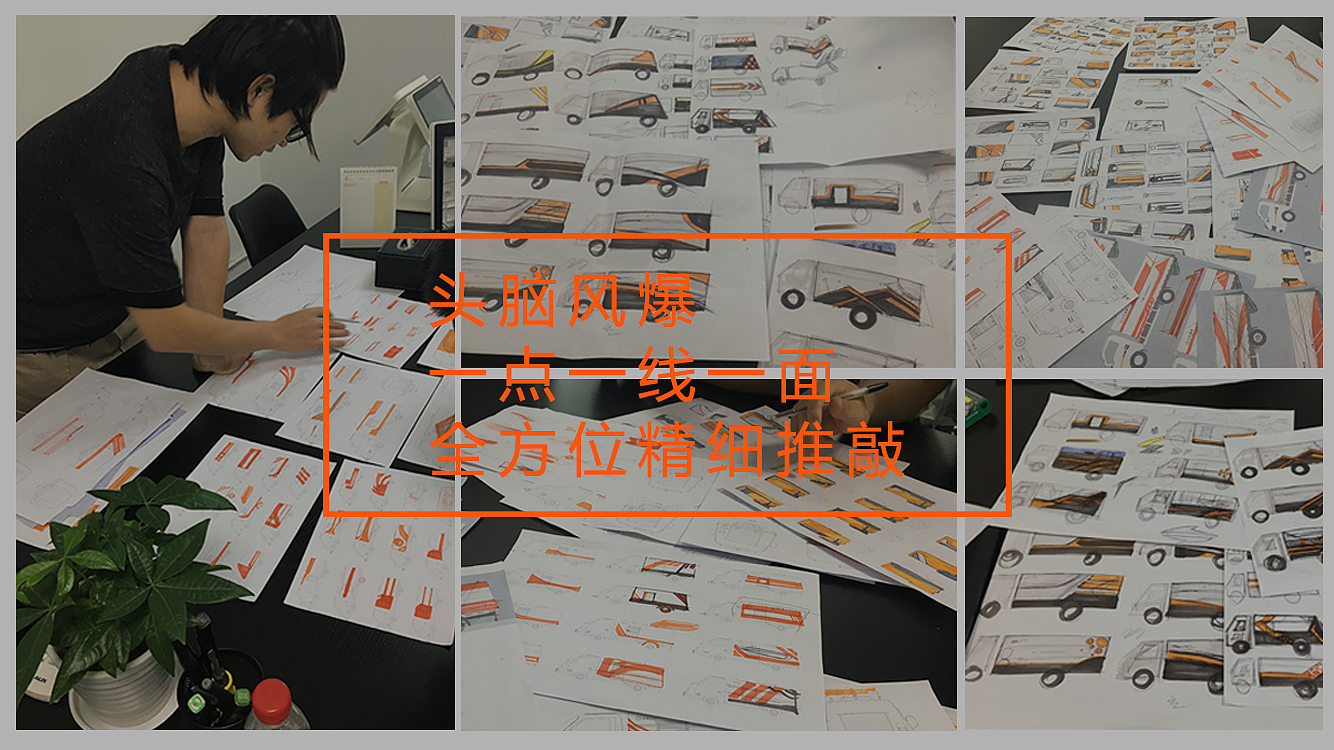 头脑风爆
一点一线一面
全方位精细推敲