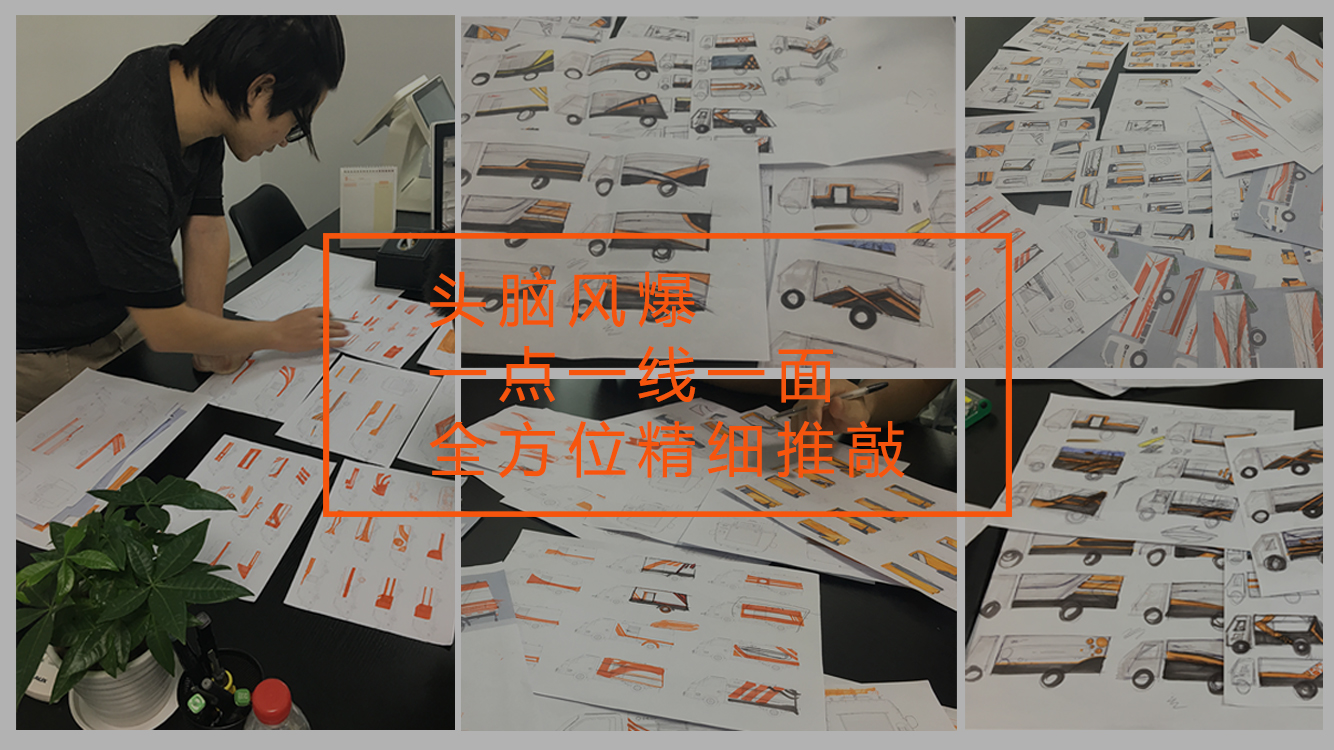 头脑风爆
一点一线一面
全方位精细推敲