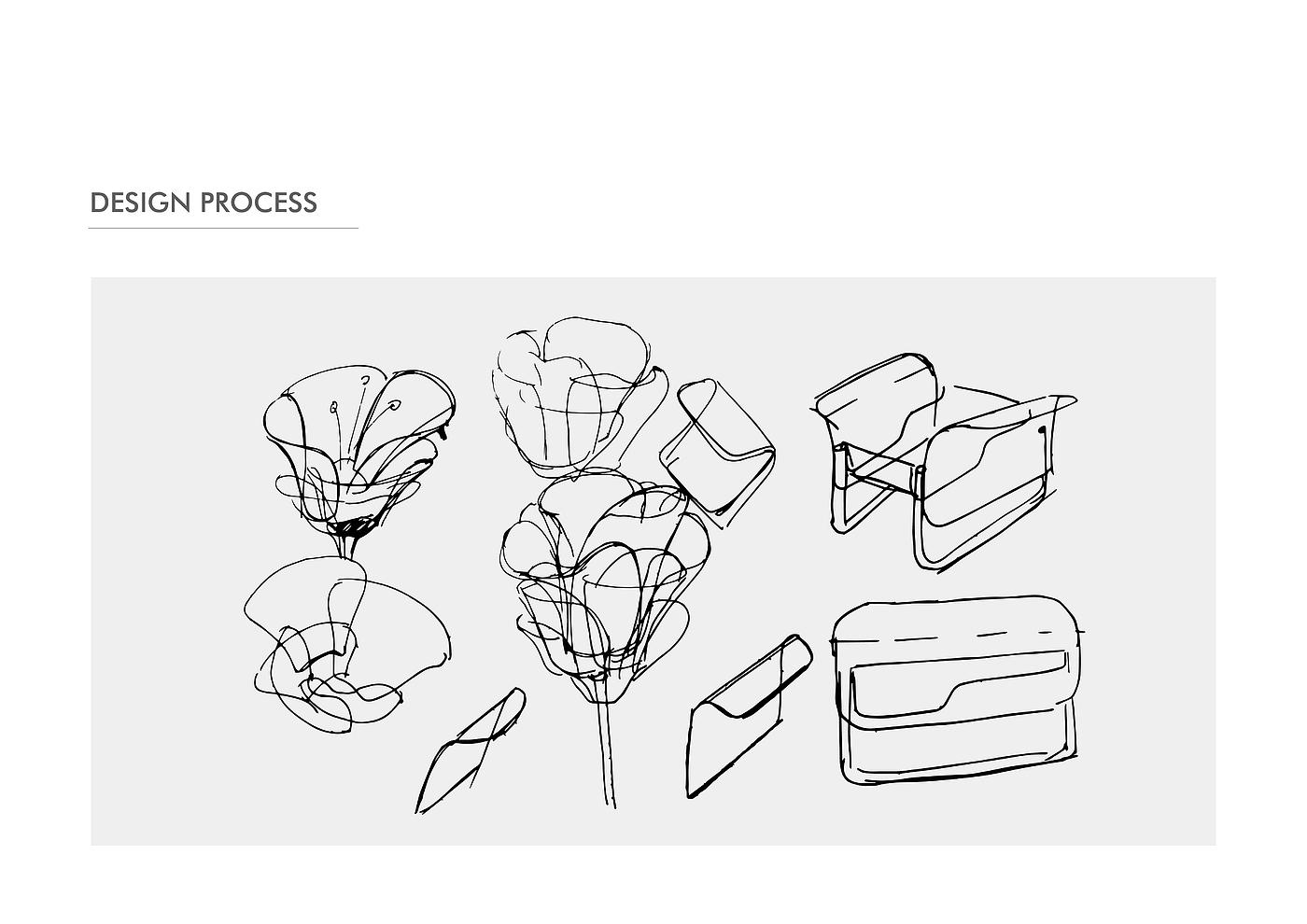 DESIGN PROCESS