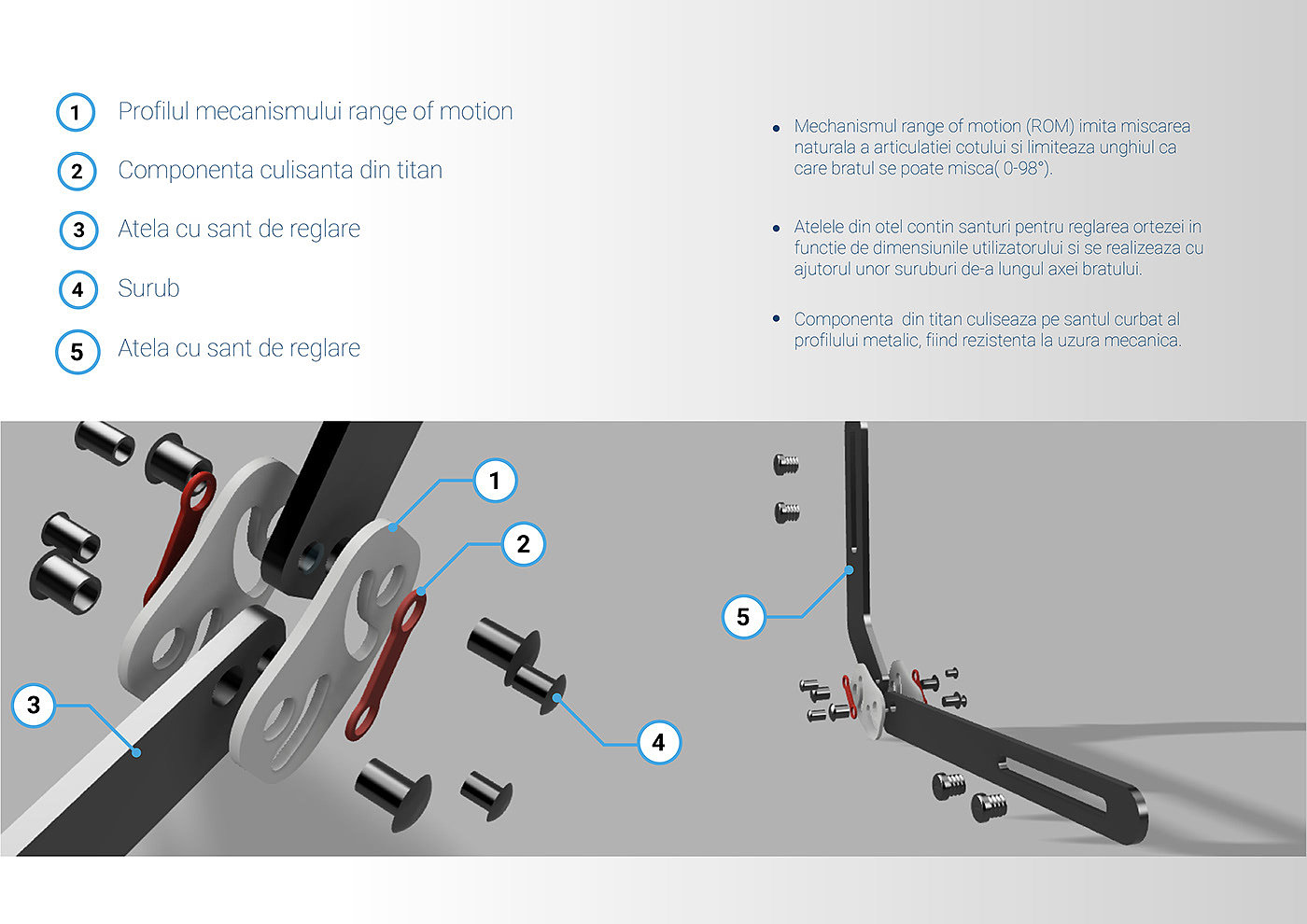 1 Profilul mecanismului range of motion

2 Componenta culisanta din titan

3 Atela cu sant de reglare

4 Surub

5 Atela cu sant de reglare

• Mechanismul range of motion (ROM) imita miscarea naturala a articulatiei cotului si limiteaza unghiul ca care bratul se poate misca( 0-98°).

• Atelele din otel contin santuri pentru reglarea ortezei in functie de dimensiunile utilizatorului si se realizeaza cu ajutorul unor suruburi de-a lungul axei bratului.

• Componenta din titan culiseaza pe santul curbat al profilului metalic, fiind rezistenta la uzura mecanica.

1

2

3

4

5