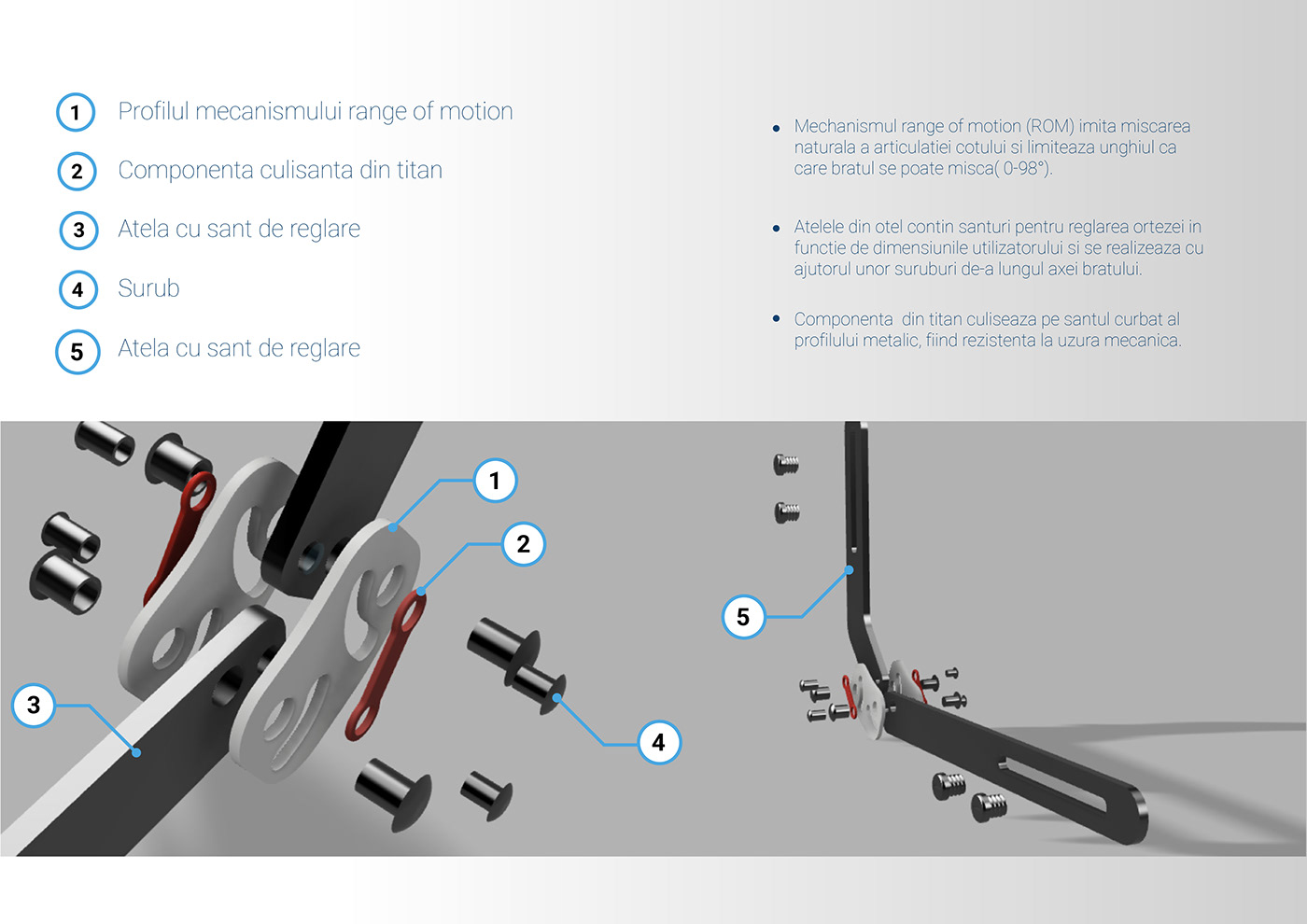 1 Profilul mecanismului range of motion

2 Componenta culisanta din titan

3 Atela cu sant de reglare

4 Surub

5 Atela cu sant de reglare

• Mechanismul range of motion (ROM) imita miscarea naturala a articulatiei cotului si limiteaza unghiul ca care bratul se poate misca( 0-98°).

• Atelele din otel contin santuri pentru reglarea ortezei in functie de dimensiunile utilizatorului si se realizeaza cu ajutorul unor suruburi de-a lungul axei bratului.

• Componenta din titan culiseaza pe santul curbat al profilului metalic, fiind rezistenta la uzura mecanica.

1

2

3

4

5