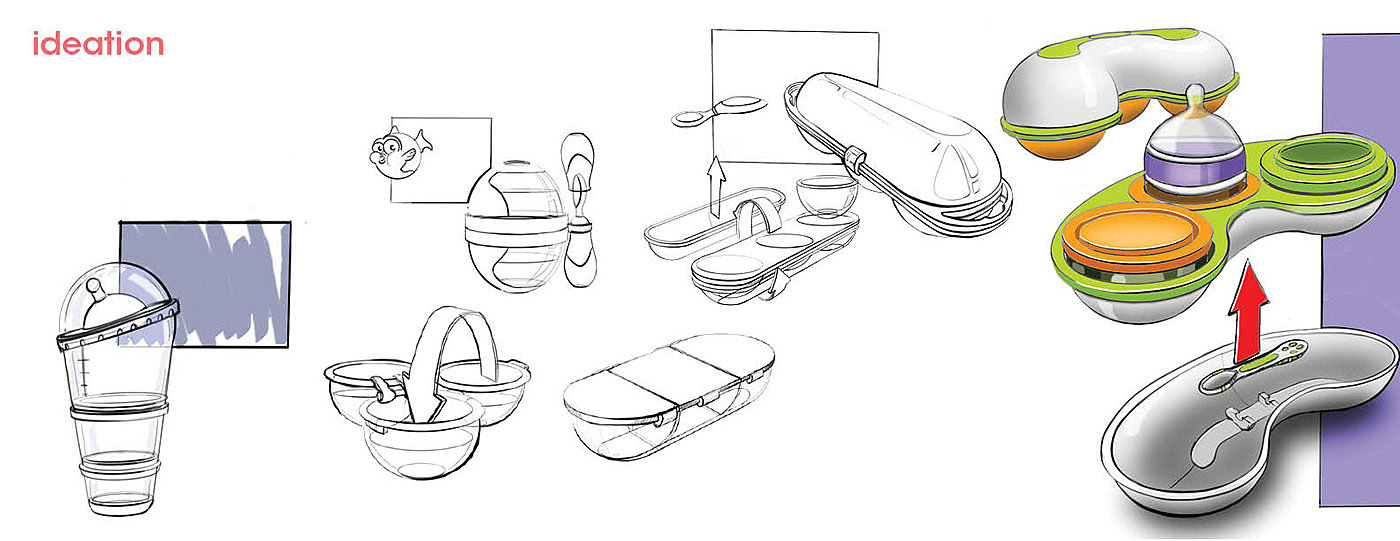 ideation