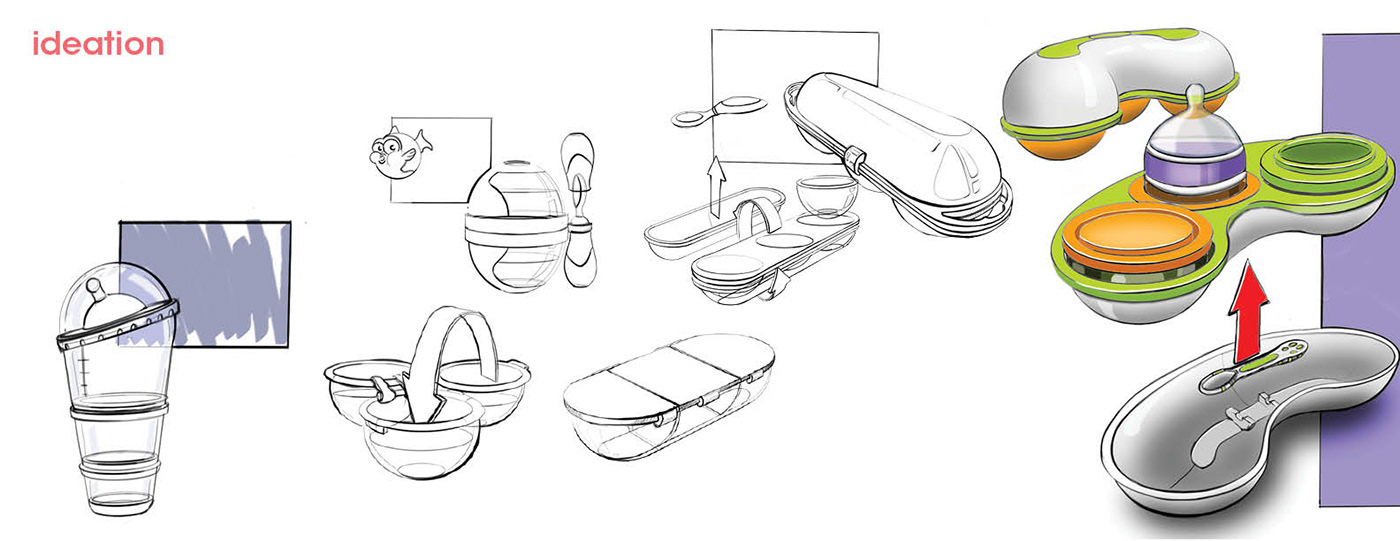 ideation