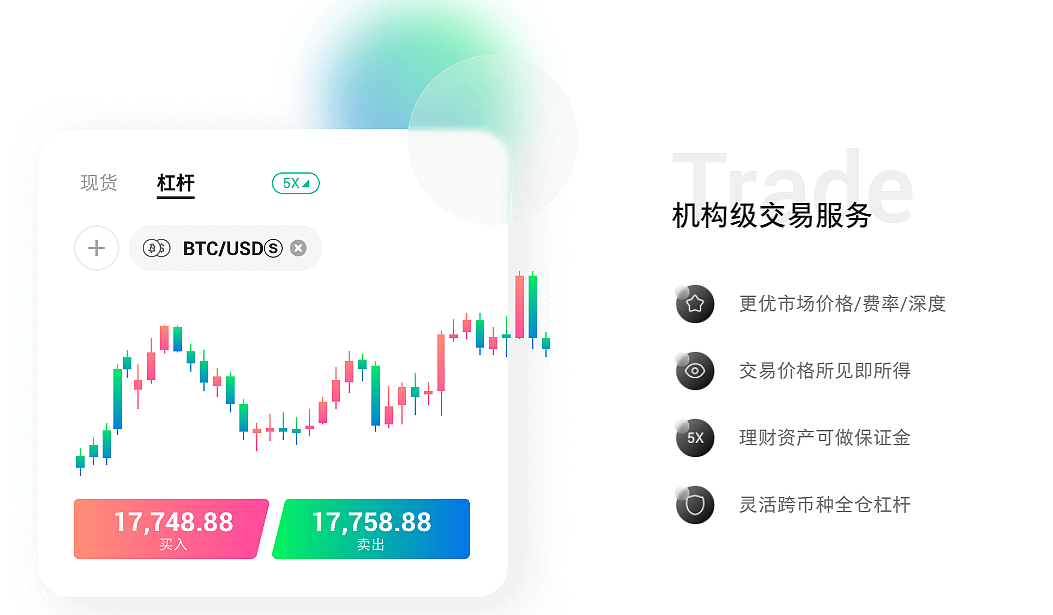 现货 杠杆 5X

BTC/USDⓈ

17,748.88
买入

17,758.88
卖出

Trade

机构级交易服务

更优市场价格/费率/深度

交易价格所见即所得

5X
理财资产可做保证金

灵活跨币种全仓杠杆