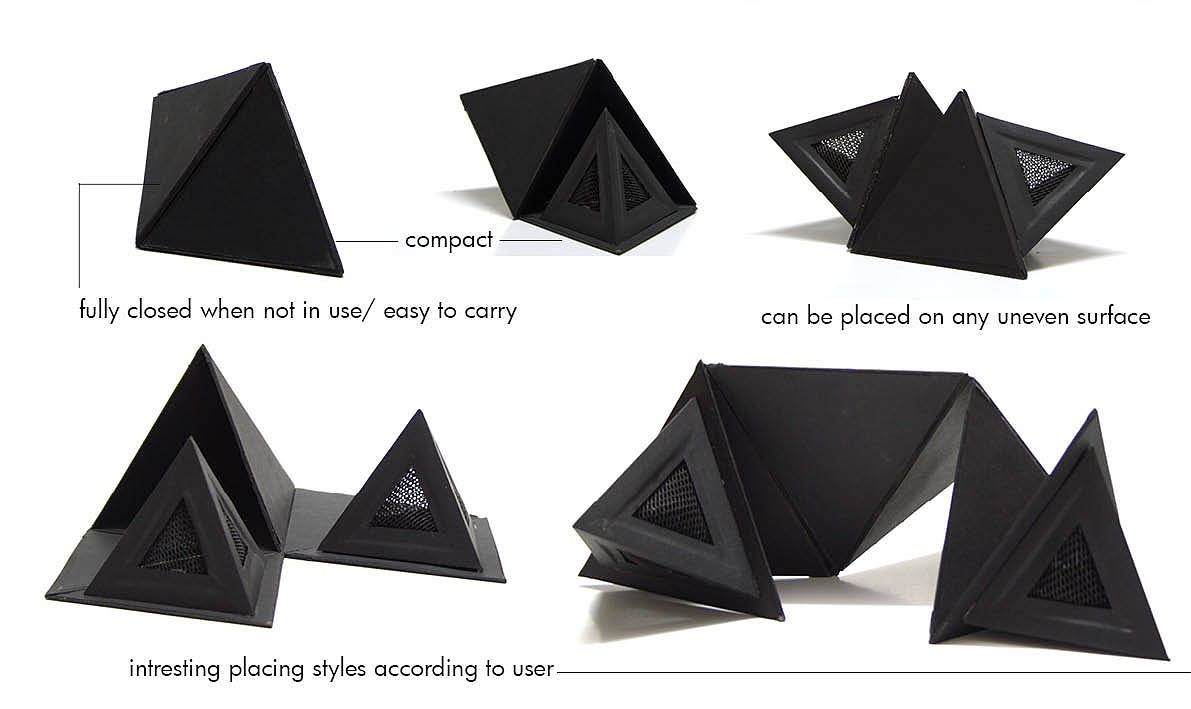 compact

fully closed when not in use/ easy to carry

can be placed on any uneven surface

intresting placing styles according to user