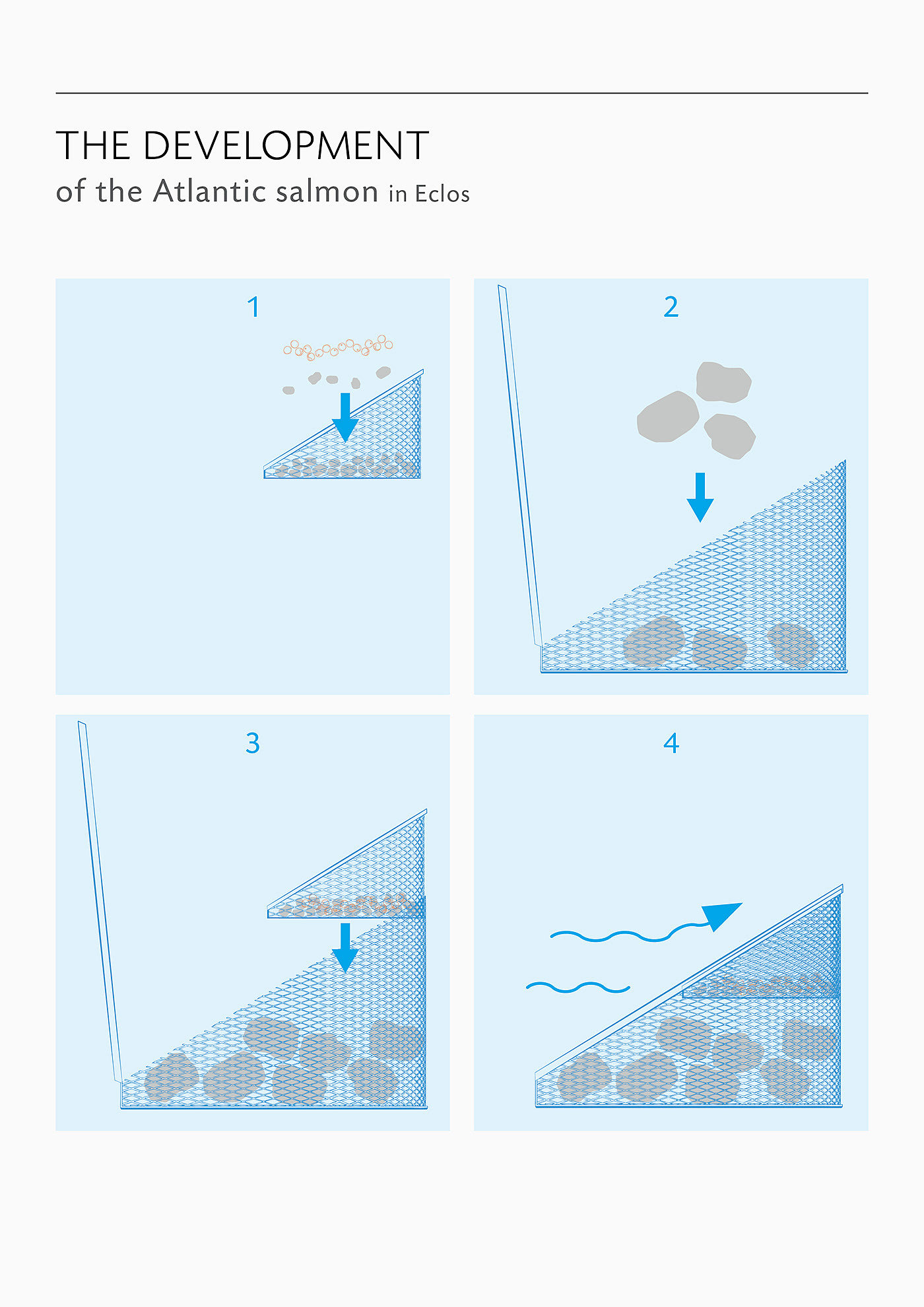 THE DEVELOPMENT
of the Atlantic salmon in Eclos

1

2

3

4