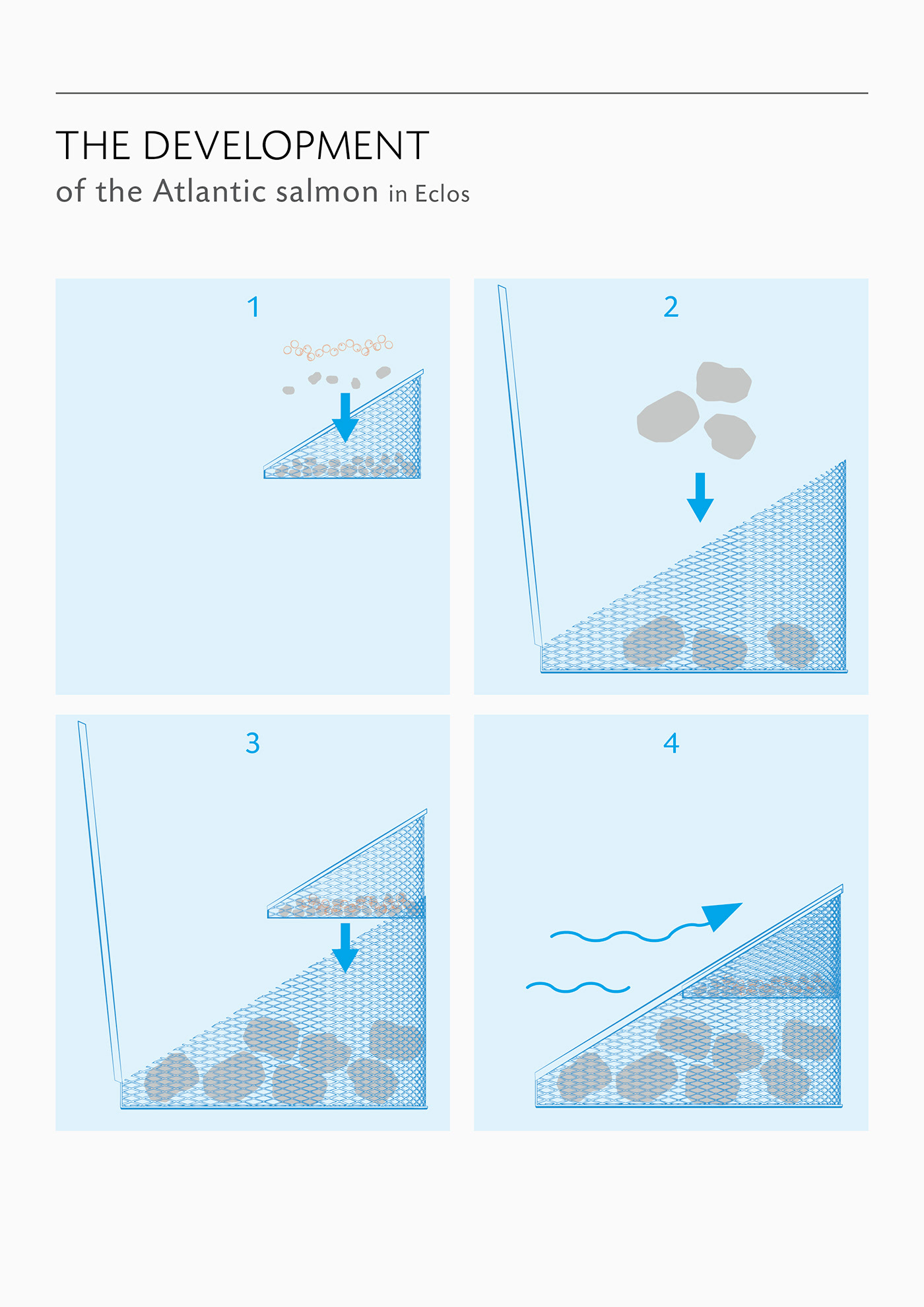 THE DEVELOPMENT
of the Atlantic salmon in Eclos

1

2

3

4