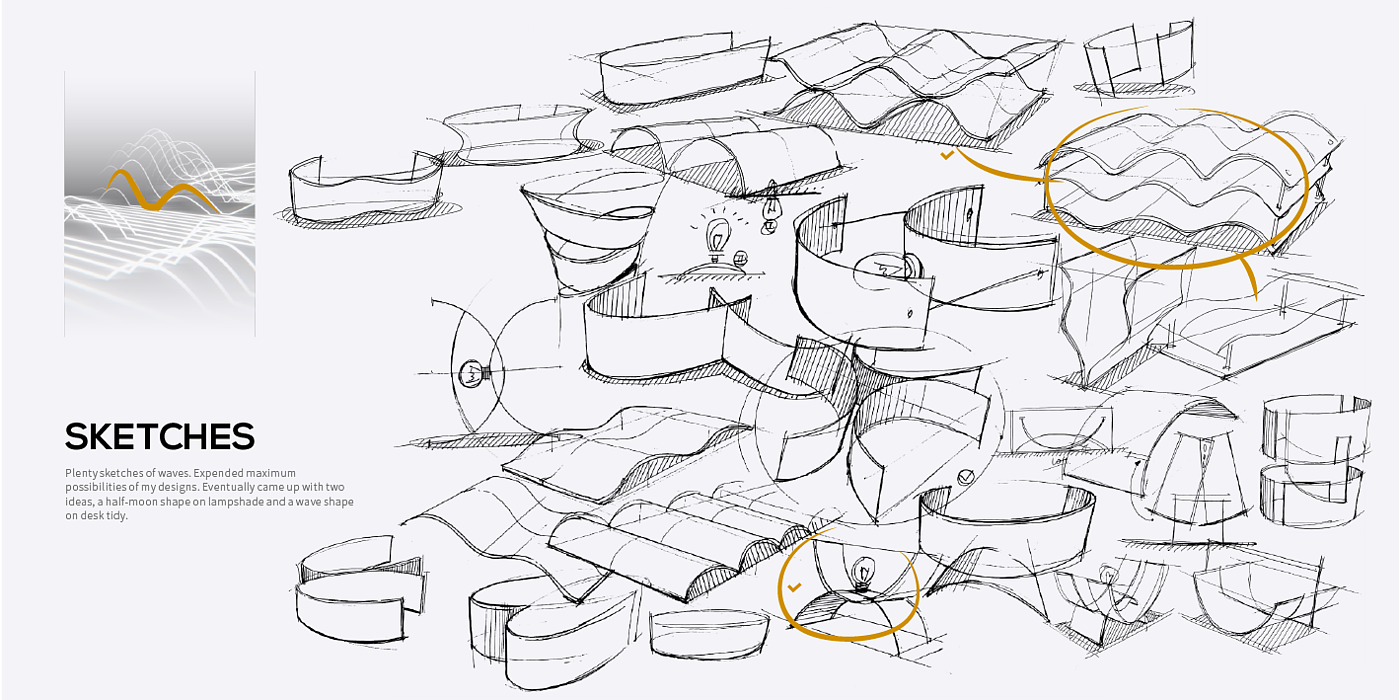 SKETCHES

Plenty sketches of waves. Expended maximum possibilities of my designs. Eventually came up with two ideas, a half-moon shape on lampshade and a wave shape on desk tidy.