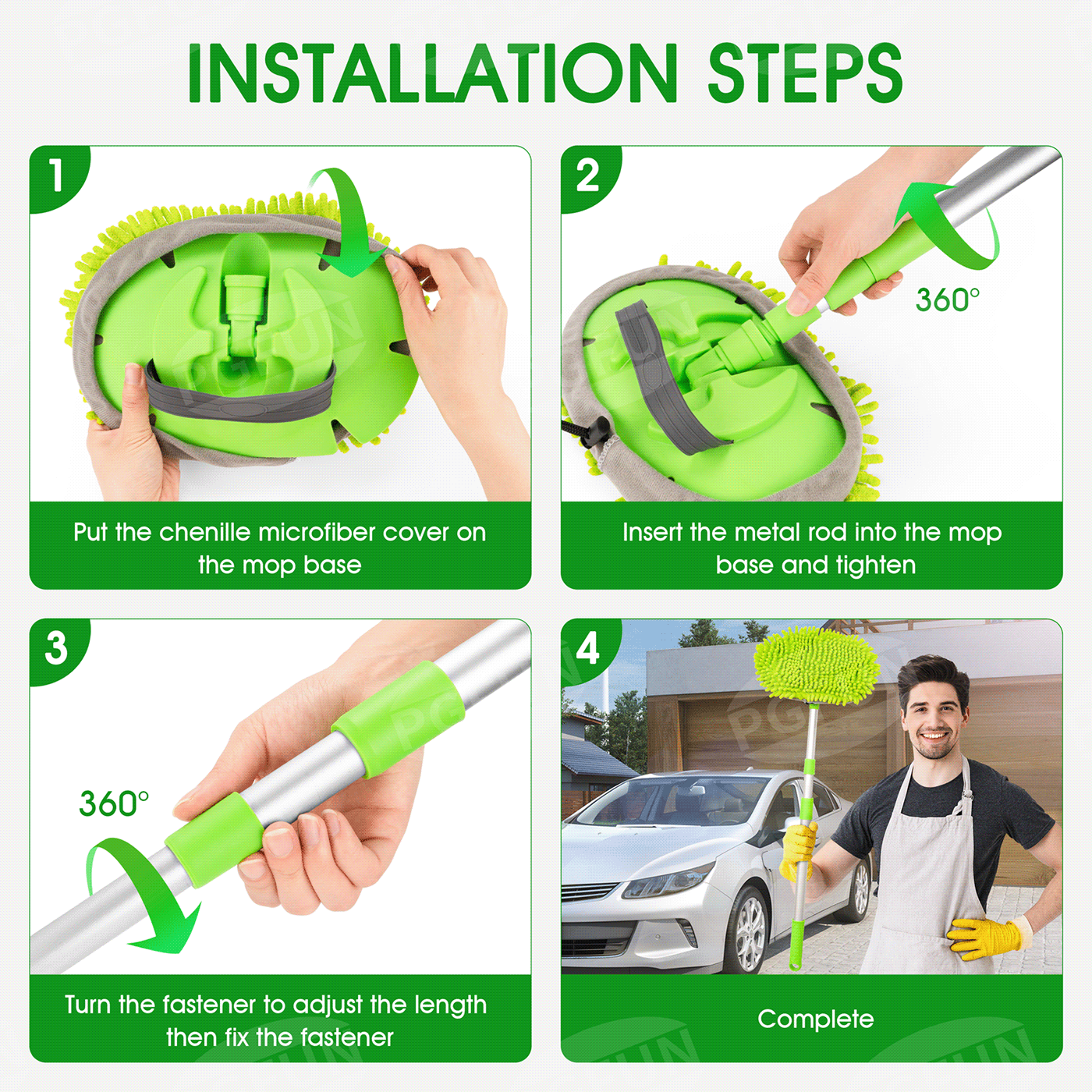 INSTALLATION STEPS

1

Put the chenille microfiber cover on the mop base

2

360°

Insert the metal rod into the mop base and tighten

3

360°

Turn the fastener to adjust the length then fix the fastener

4

Complete