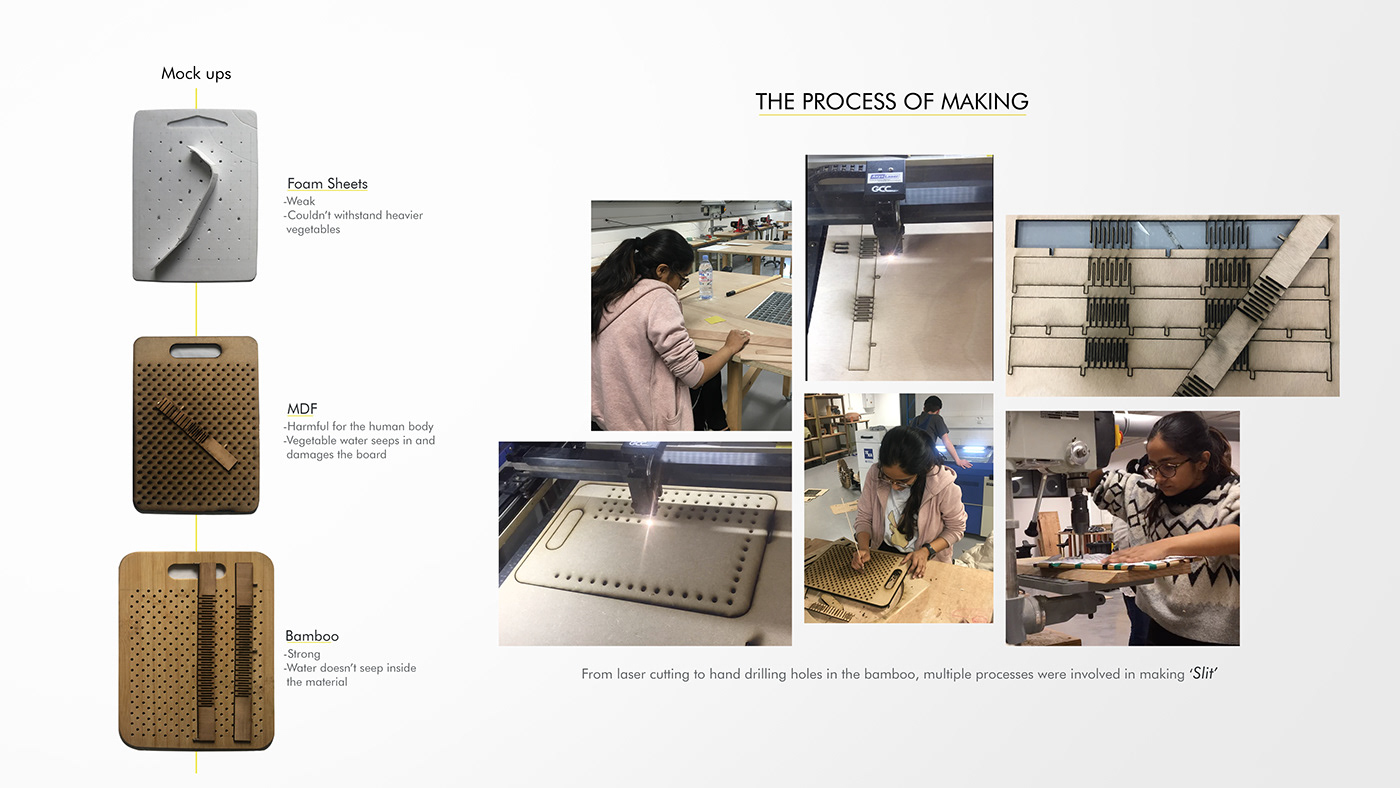 Mock ups

Foam Sheets
-Weak
-Couldn't withstand heavier vegetables

MDF
-Harmful for the human body
-Vegetable water seeps in and damages the board

Bamboo
-Strong
-Water doesn't seep inside the material

THE PROCESS OF MAKING

GCC

From laser cutting to hand drilling holes in the bamboo, multiple processes were involved in making 'Slit'