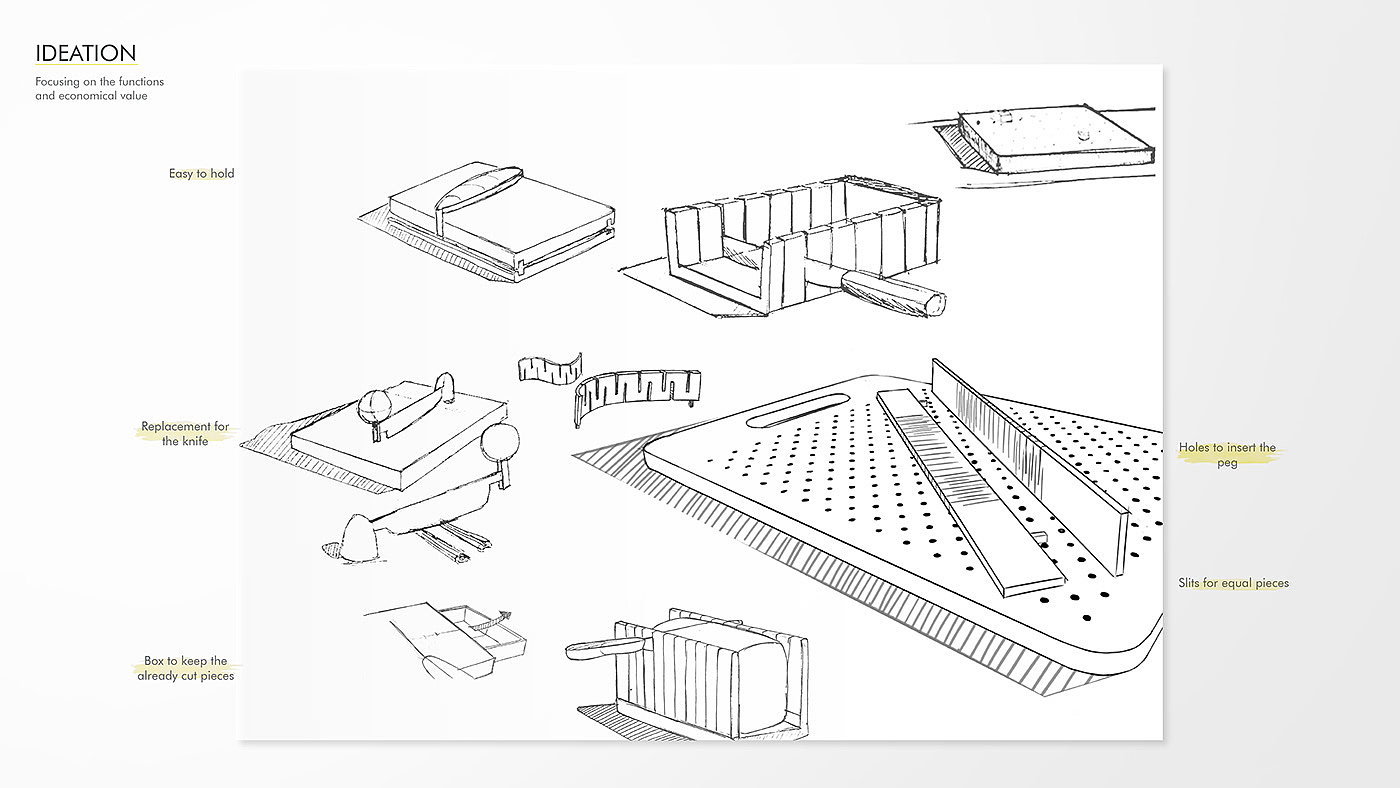 IDEATION

Focusing on the functions and economical value

Easy to hold

Replacement for the knife

Box to keep the already cut pieces

Holes to insert the peg

Slits for equal pieces