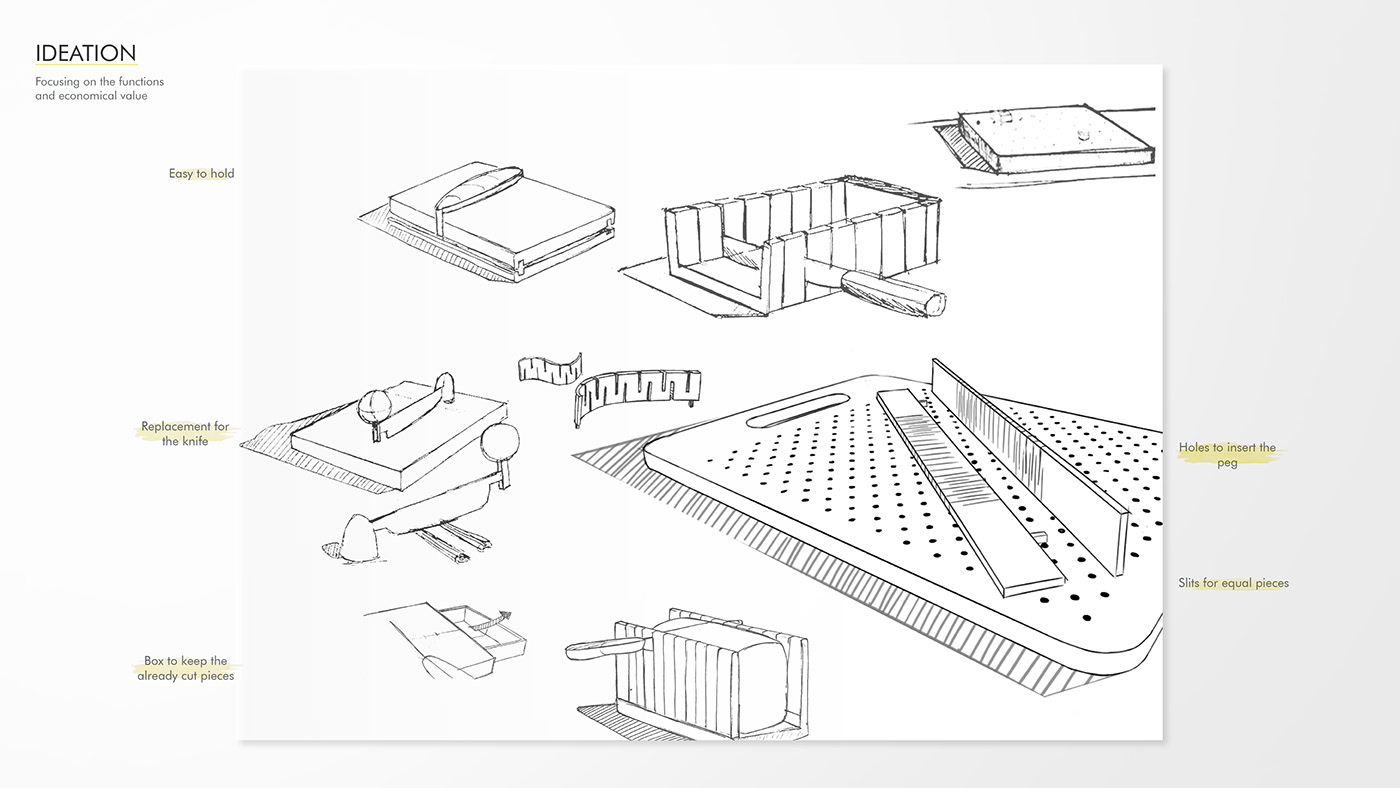 IDEATION

Focusing on the functions and economical value

Easy to hold

Replacement for the knife

Box to keep the already cut pieces

Holes to insert the peg

Slits for equal pieces