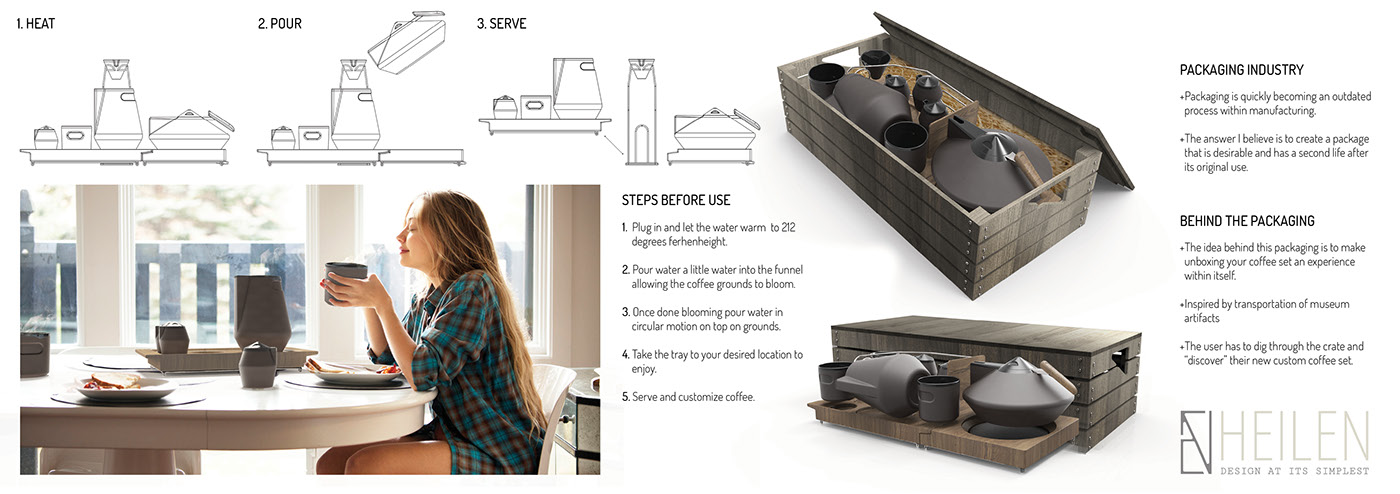 1. HEAT

2. POUR

3. SERVE

STEPS BEFORE USE

1. Plug in and let the water warm to 212 degrees ferhenheight.

2. Pour water a little water into the funnel allowing the coffee grounds to bloom.

3. Once done blooming pour water in circular motion on top on grounds.

4. Take the tray to your desired location to enjoy.

5. Serve and customize coffee.

PACKAGING INDUSTRY

+Packaging is quickly becoming an outdated process within manufacturing.

+The answer I believe is to create a package that is desirable and has a second life after its original use.

BEHIND THE PACKAGING

+The idea behind this packaging is to make unboxing your coffee set an experience within itself.

+Inspired by transportation of museum artifacts

+The user has to dig through the crate and "discover" their new custom coffee set.

HEILEN
DESIGN AT ITS SIMPLEST