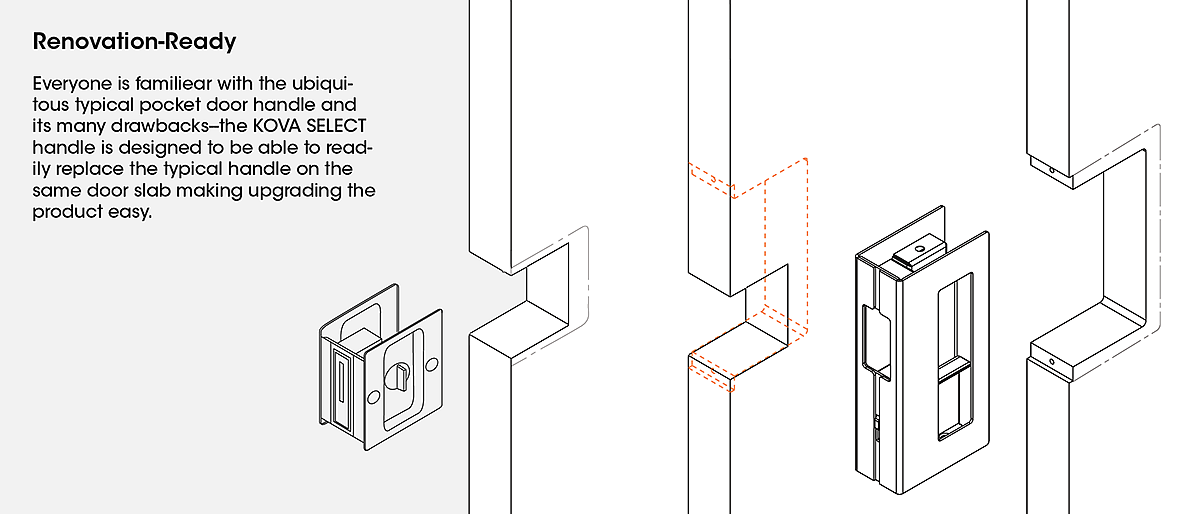 Renovation-Ready

Everyone is familiear with the ubiquitous typical pocket door handle and its many drawbacks–the KOVA SELECT handle is designed to be able to readily replace the typical handle on the same door slab making upgrading the product easy.