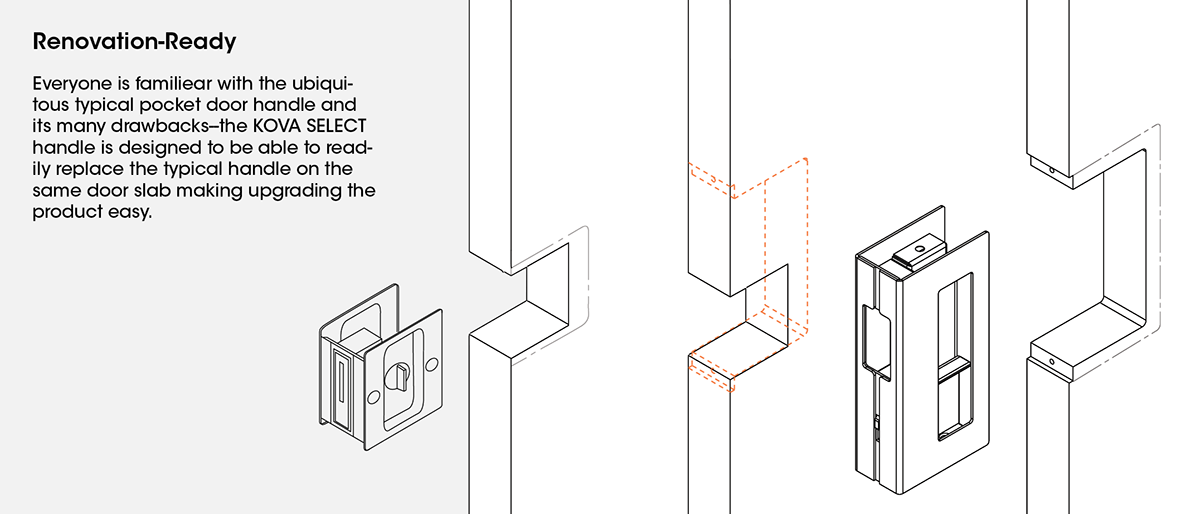 Renovation-Ready

Everyone is familiear with the ubiquitous typical pocket door handle and its many drawbacks–the KOVA SELECT handle is designed to be able to readily replace the typical handle on the same door slab making upgrading the product easy.