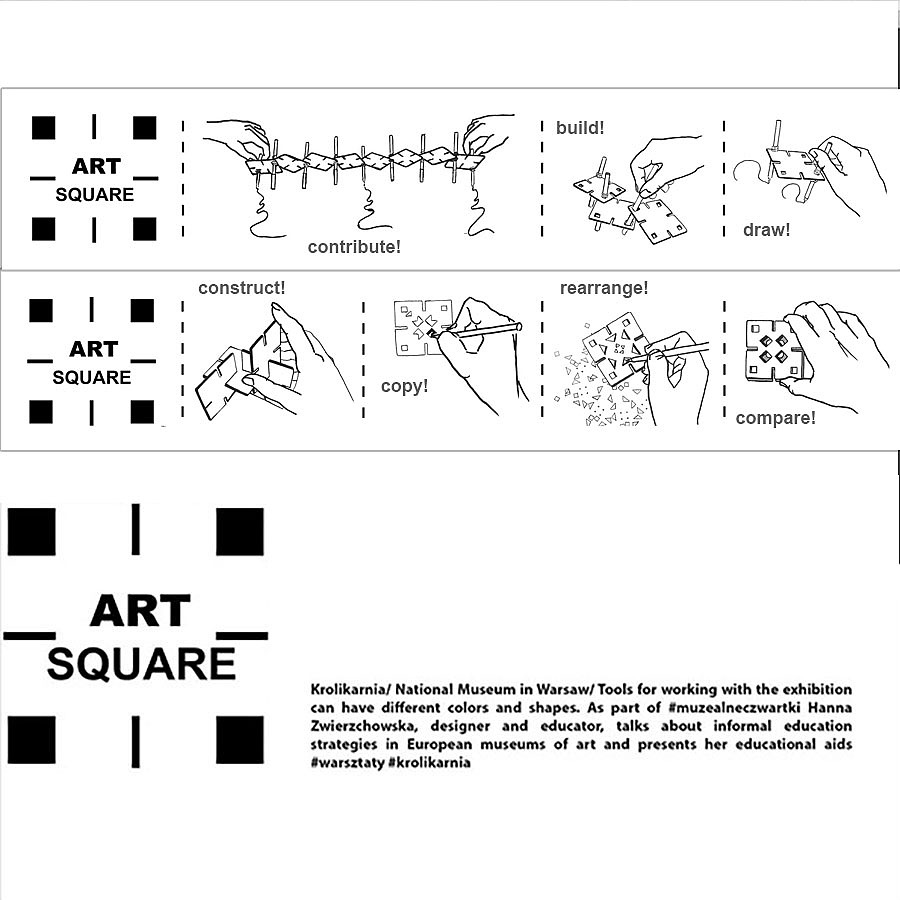 ART
SQUARE

contribute!

build!

draw!

ART
SQUARE

construct!

copy!

rearrange!

compare!

ART
SQUARE

Krolikarnia/ National Museum in Warsaw/ Tools for working with the exhibition can have different colors and shapes. As part of #muzealneczwartki Hanna Zwierzchowska, designer and educator, talks about informal education strategies in European museums of art and presents her educational aids #warsztaty #krolikarnia